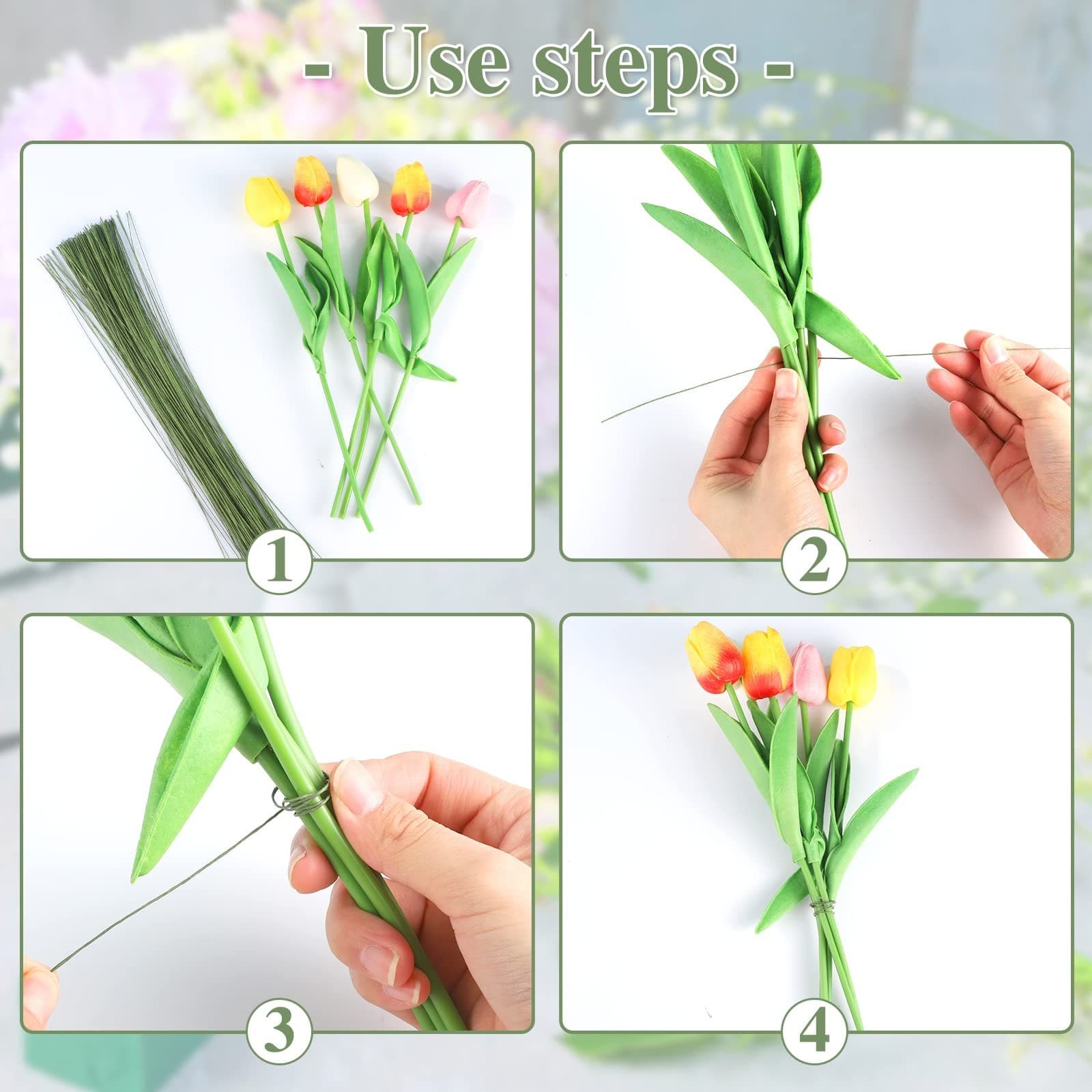 - Use steps -

1

2

3

4