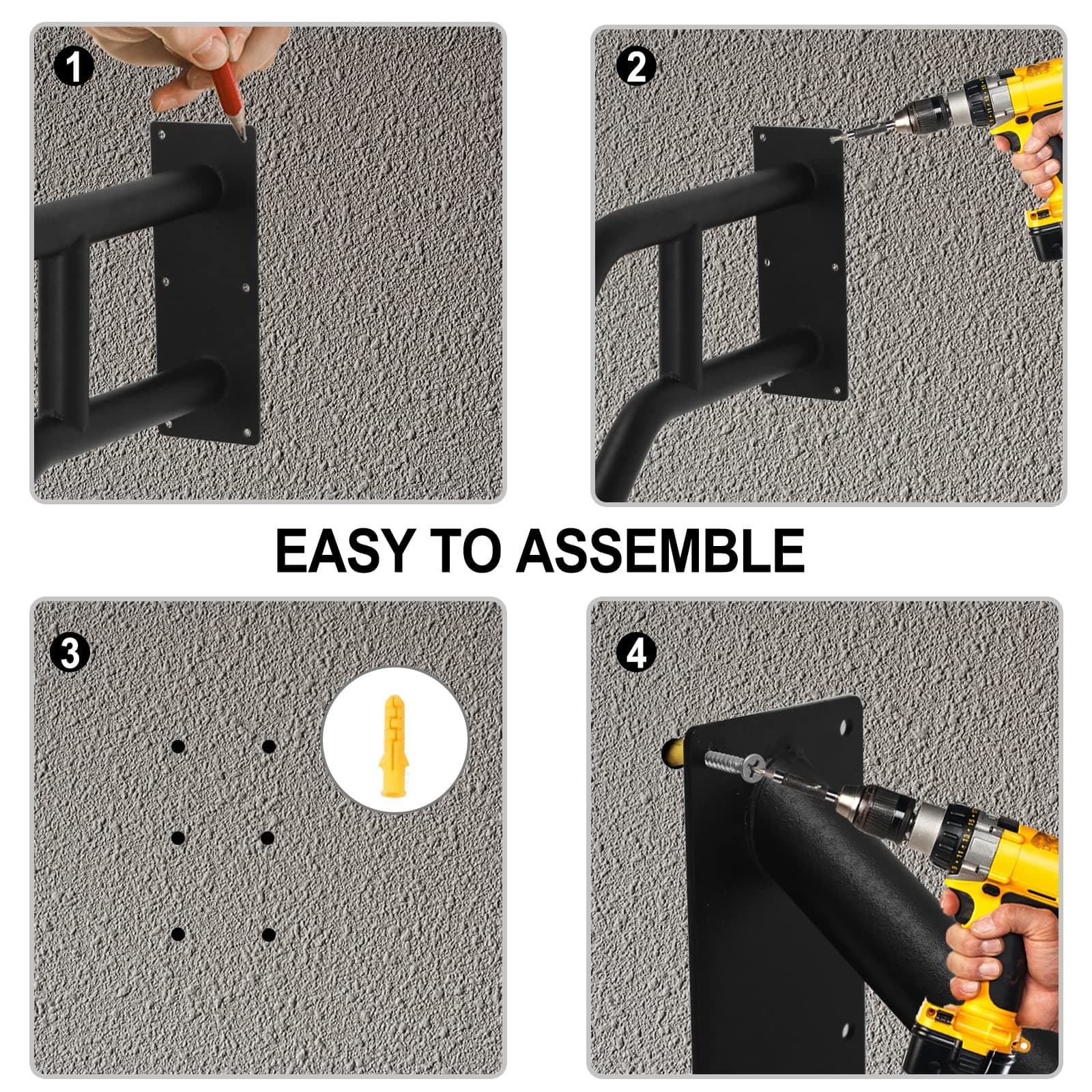 1

2

EASY TO ASSEMBLE

3

4