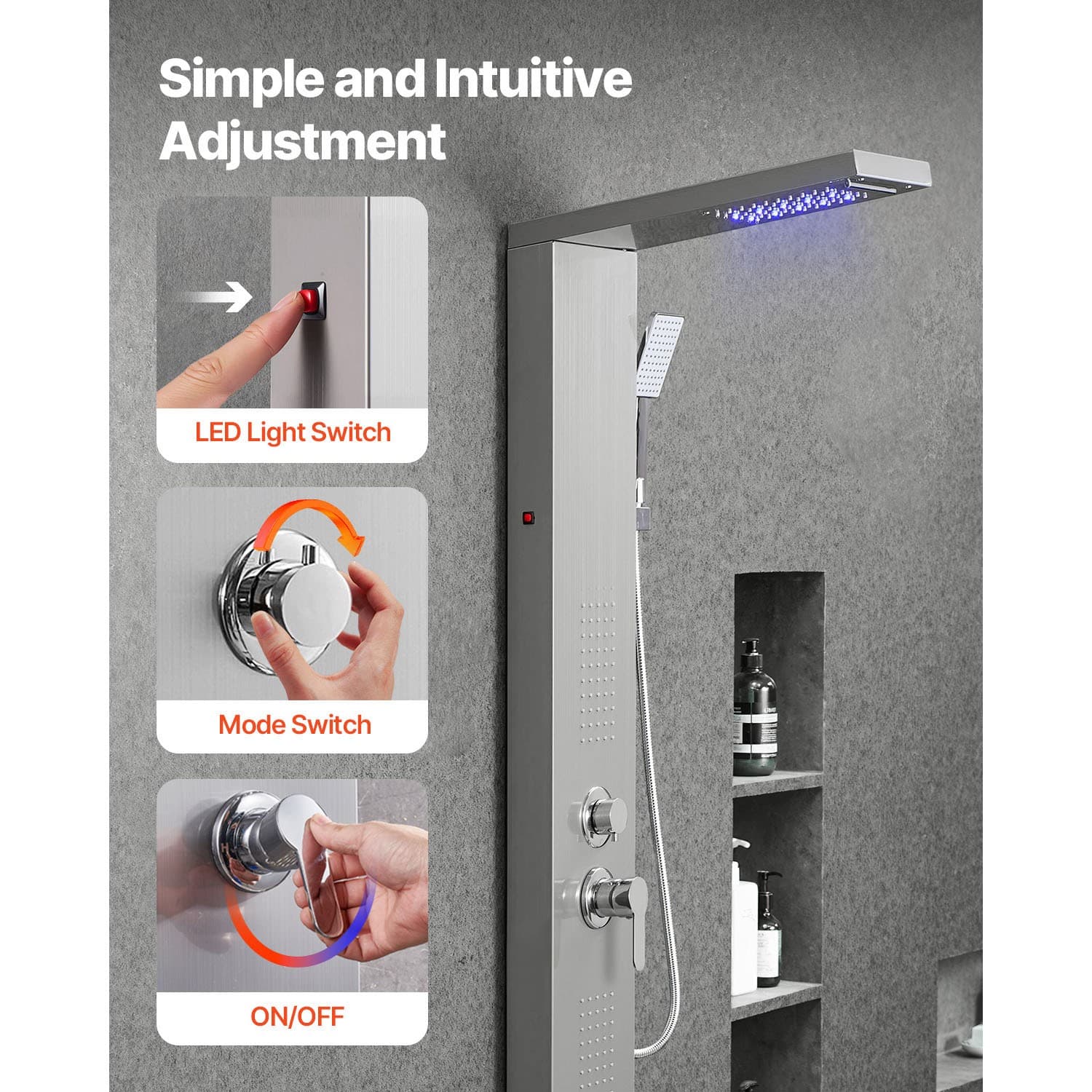 Simple and Intuitive Adjustment

LED Light Switch

Mode Switch

ON/OFF