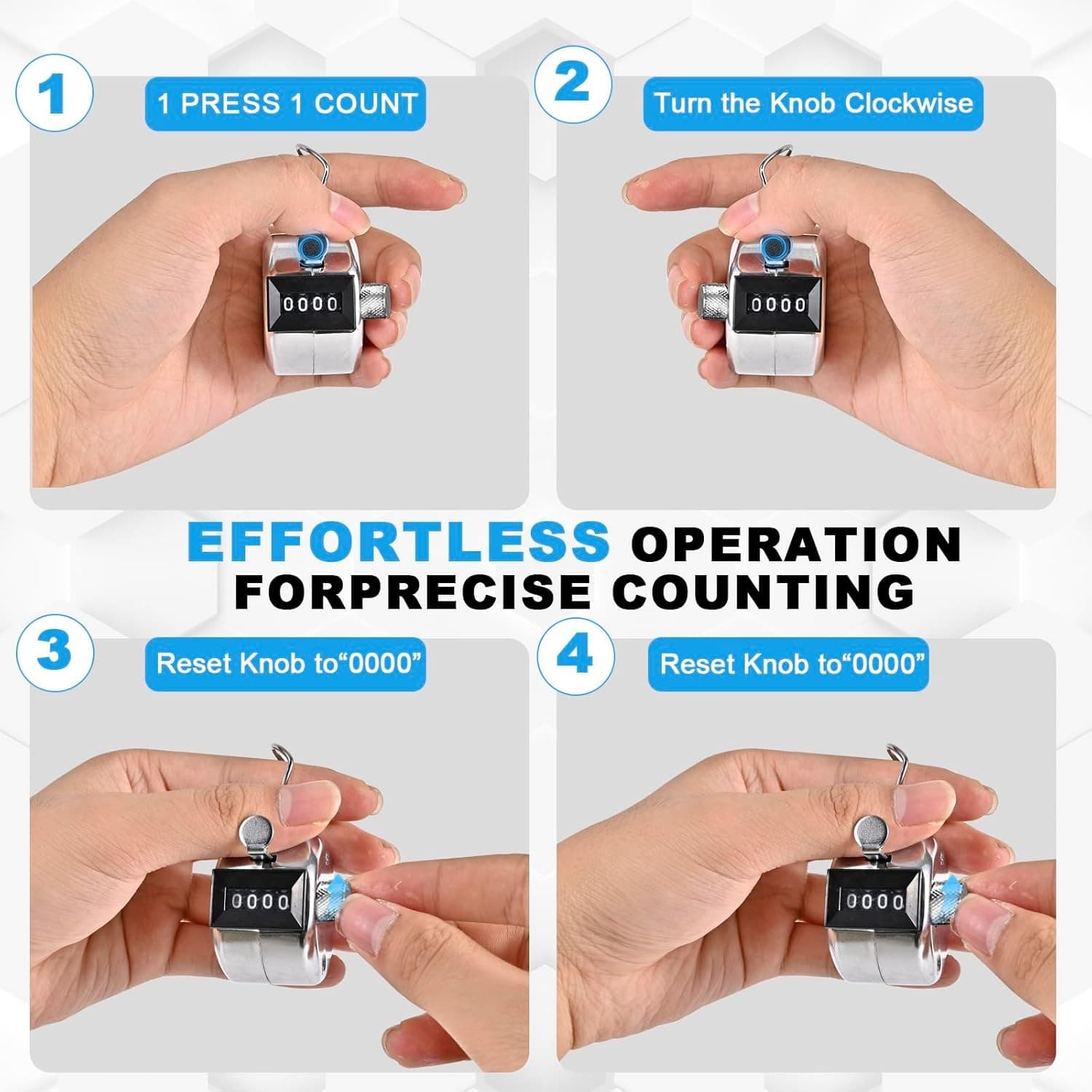 1

1 PRESS 1 COUNT

0000

2

Turn the Knob Clockwise

0000

EFFORTLESS OPERATION FORPRECISE COUNTING

3

Reset Knob to“0000”

0000

4

Reset Knob to“0000”

0000