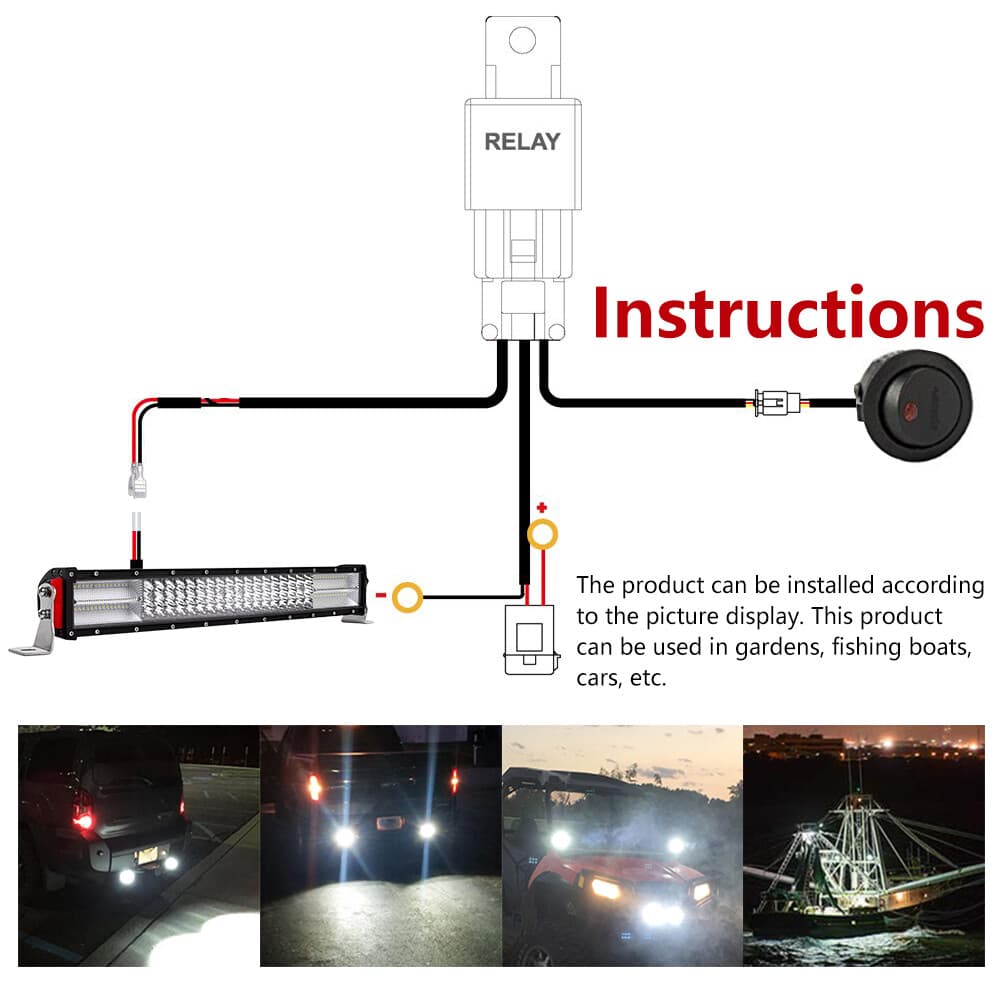 RELAY

Instructions

+

-

The product can be installed according to the picture display. This product can be used in gardens, fishing boats, cars, etc.