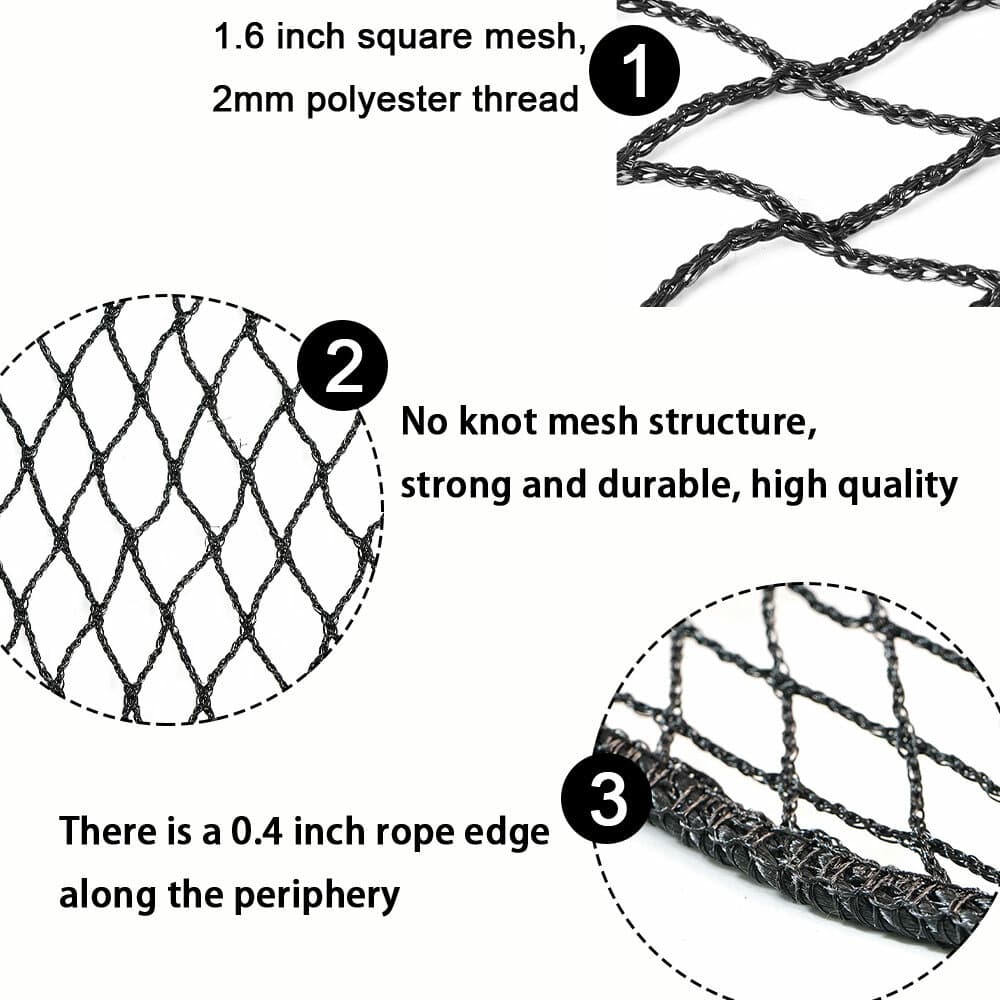 1.6 inch square mesh,
2mm polyester thread

1

2

No knot mesh structure,
strong and durable, high quality

3

There is a 0.4 inch rope edge
along the periphery