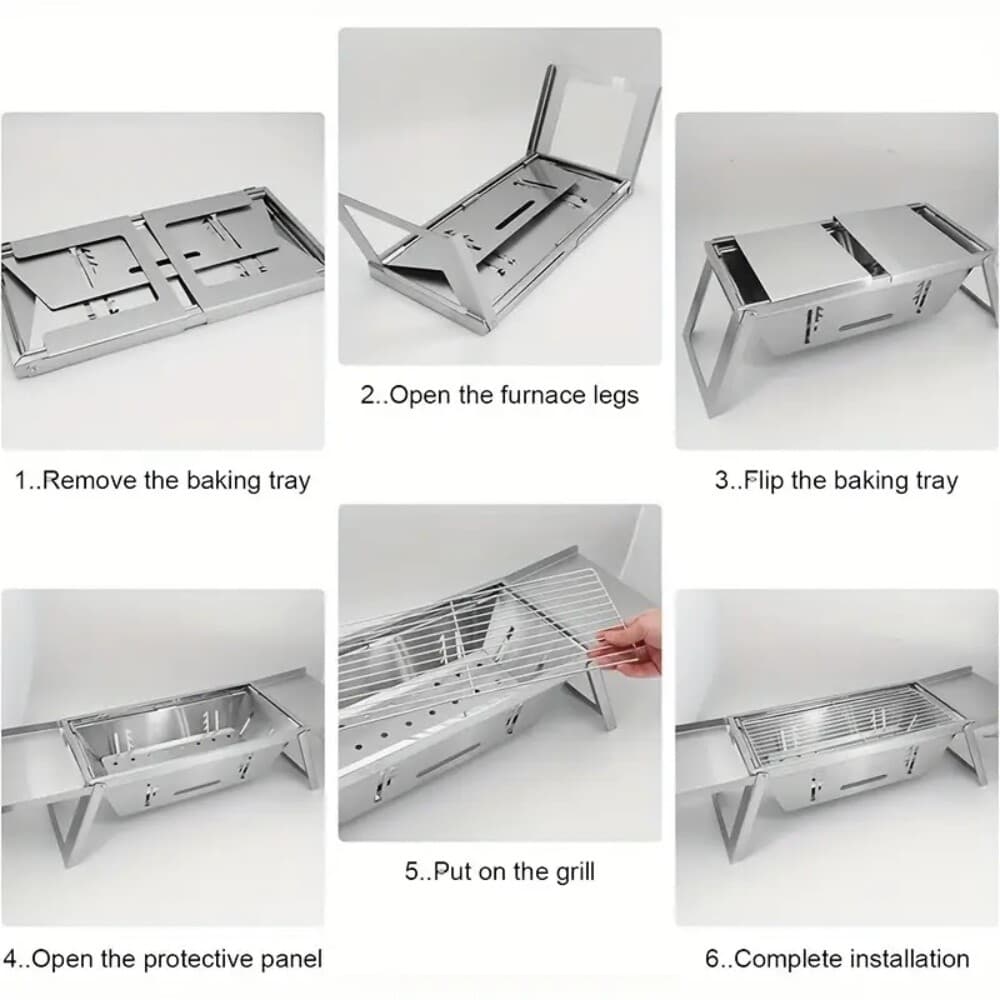 1..Remove the baking tray

2..Open the furnace legs

3..Flip the baking tray

4..Open the protective panel

5..Put on the grill

6..Complete installation