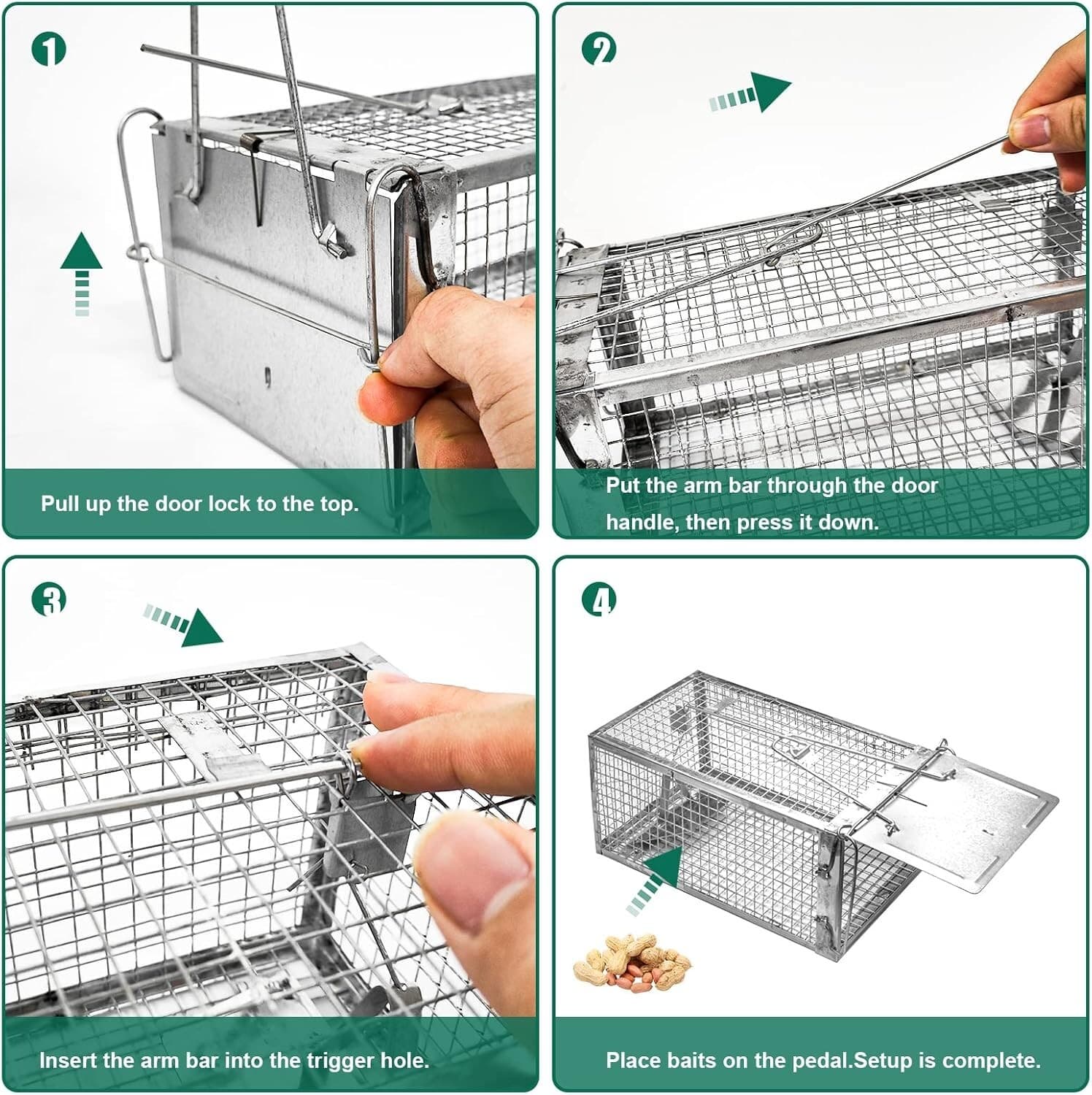 1

Pull up the door lock to the top.

2

Put the arm bar through the door handle, then press it down.

3

Insert the arm bar into the trigger hole.

4

Place baits on the pedal.Setup is complete.