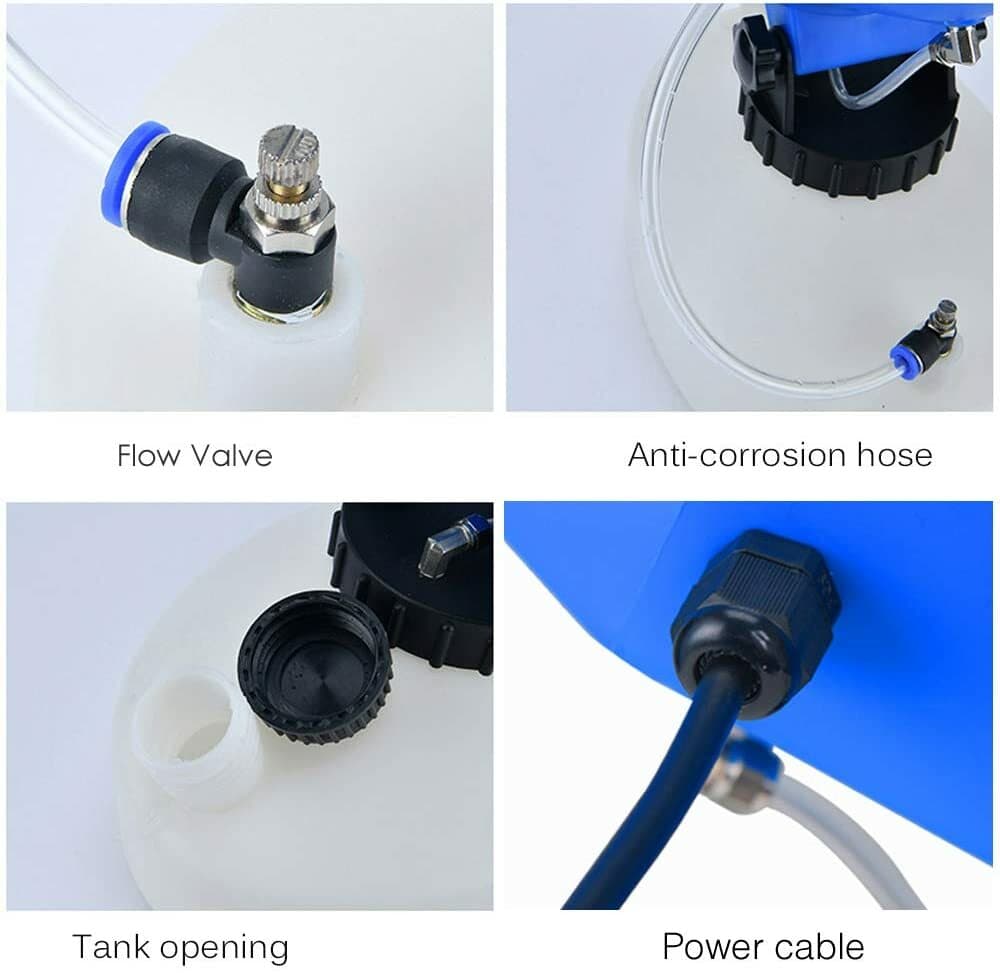 Flow Valve

Anti-corrosion hose

Tank opening

Power cable