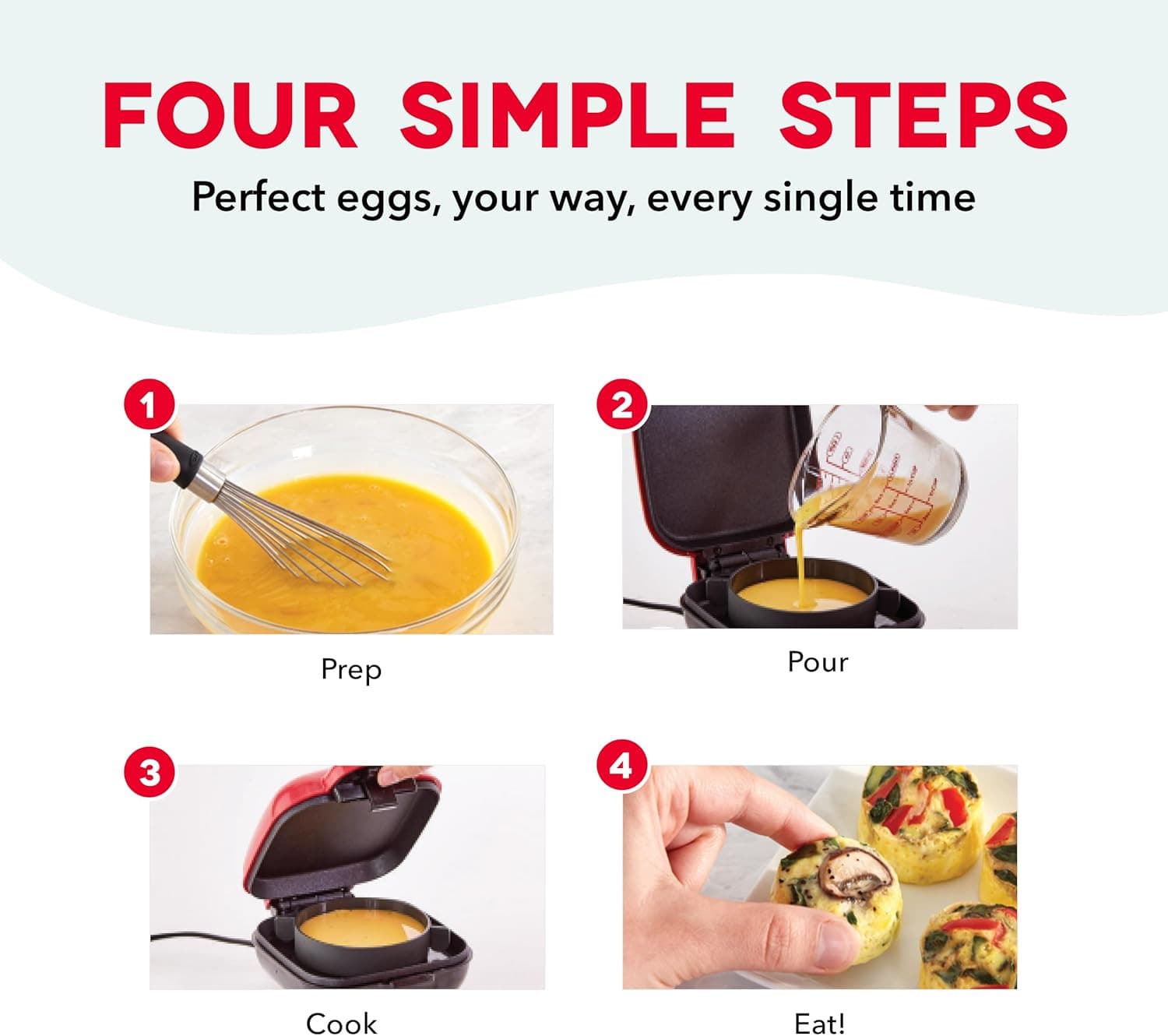 FOUR SIMPLE STEPS

Perfect eggs, your way, every single time

1

Prep

2

Pour

3

Cook

4

Eat!