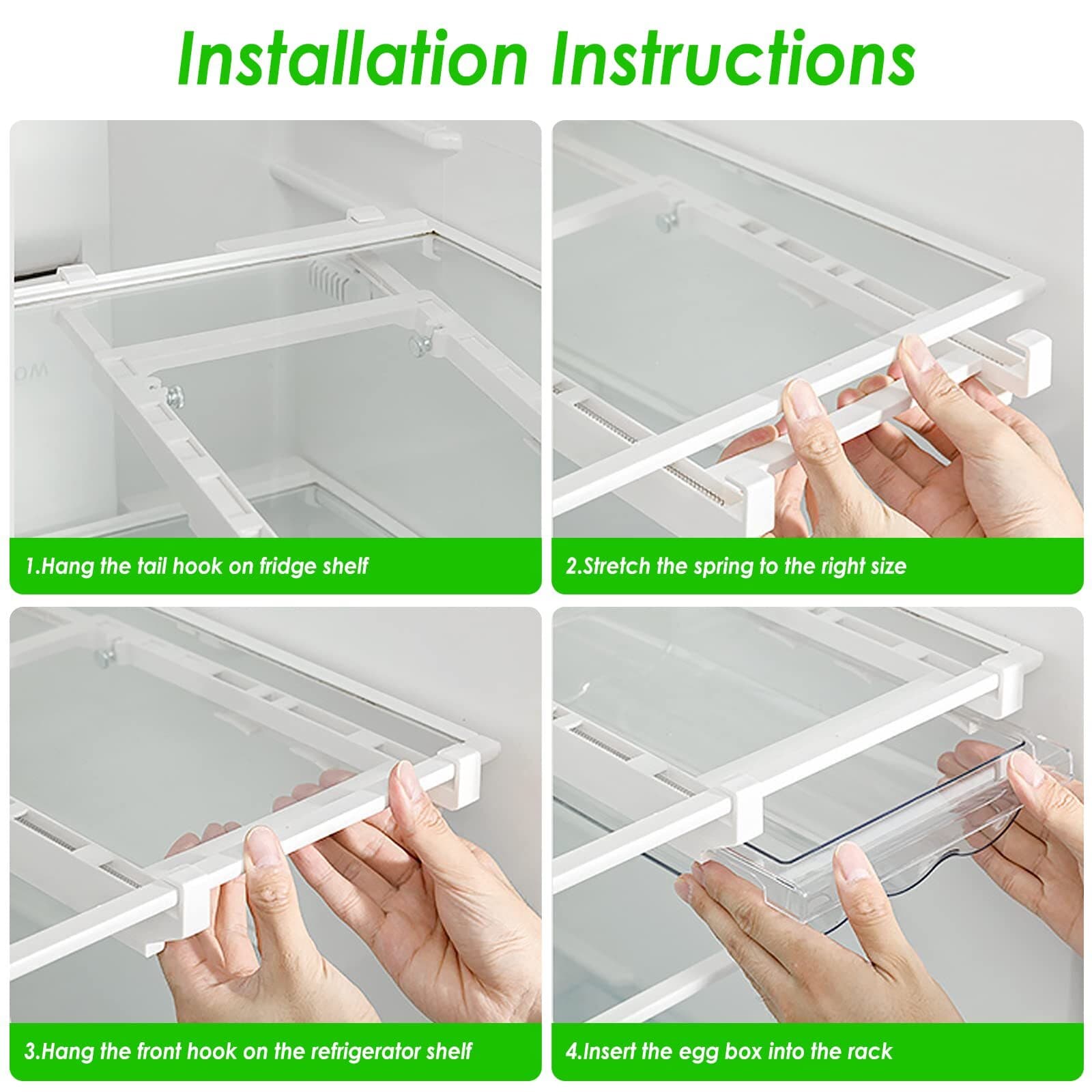 Installation Instructions

1.Hang the tail hook on fridge shelf

2.Stretch the spring to the right size

3.Hang the front hook on the refrigerator shelf

4.Insert the egg box into the rack