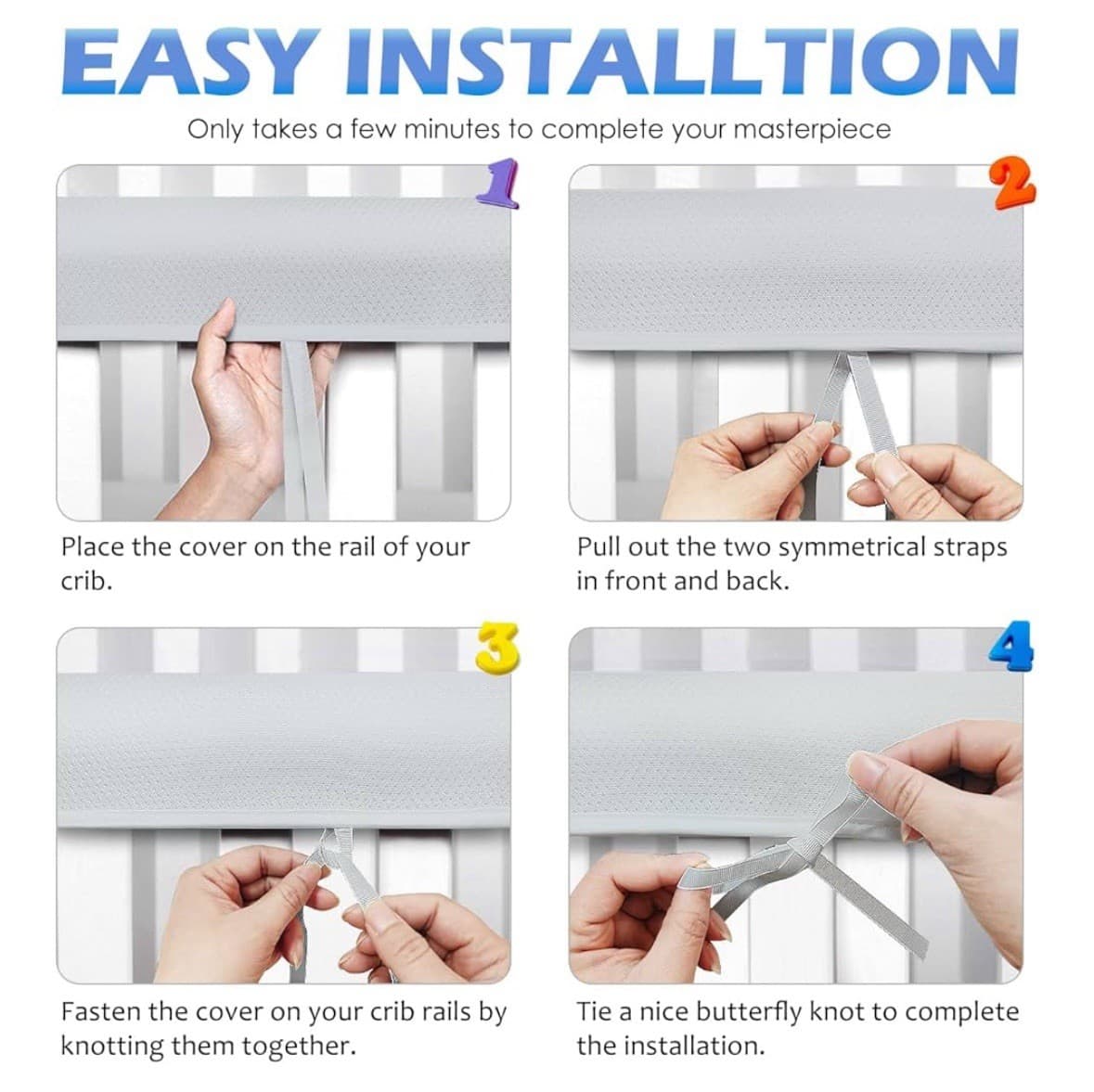 EASY INSTALLTION

Only takes a few minutes to complete your masterpiece

1

Place the cover on the rail of your crib.

2

Pull out the two symmetrical straps in front and back.

3

Fasten the cover on your crib rails by knotting them together.

4

Tie a nice butterfly knot to complete the installation.