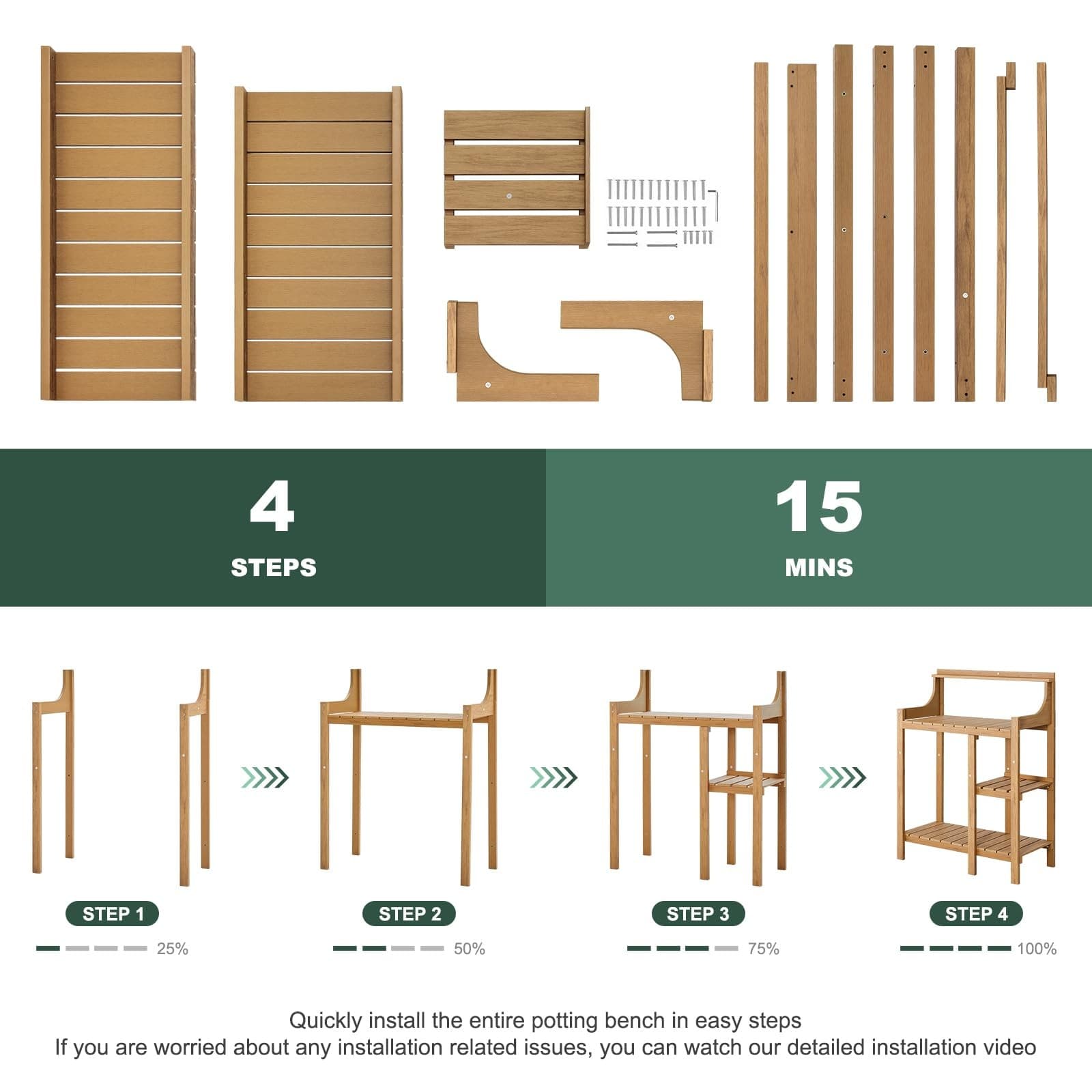 4
STEPS

15
MINS

STEP 1
25%

STEP 2
50%

STEP 3
75%

STEP 4
100%

Quickly install the entire potting bench in easy steps
If you are worried about any installation related issues, you can watch our detailed installation video