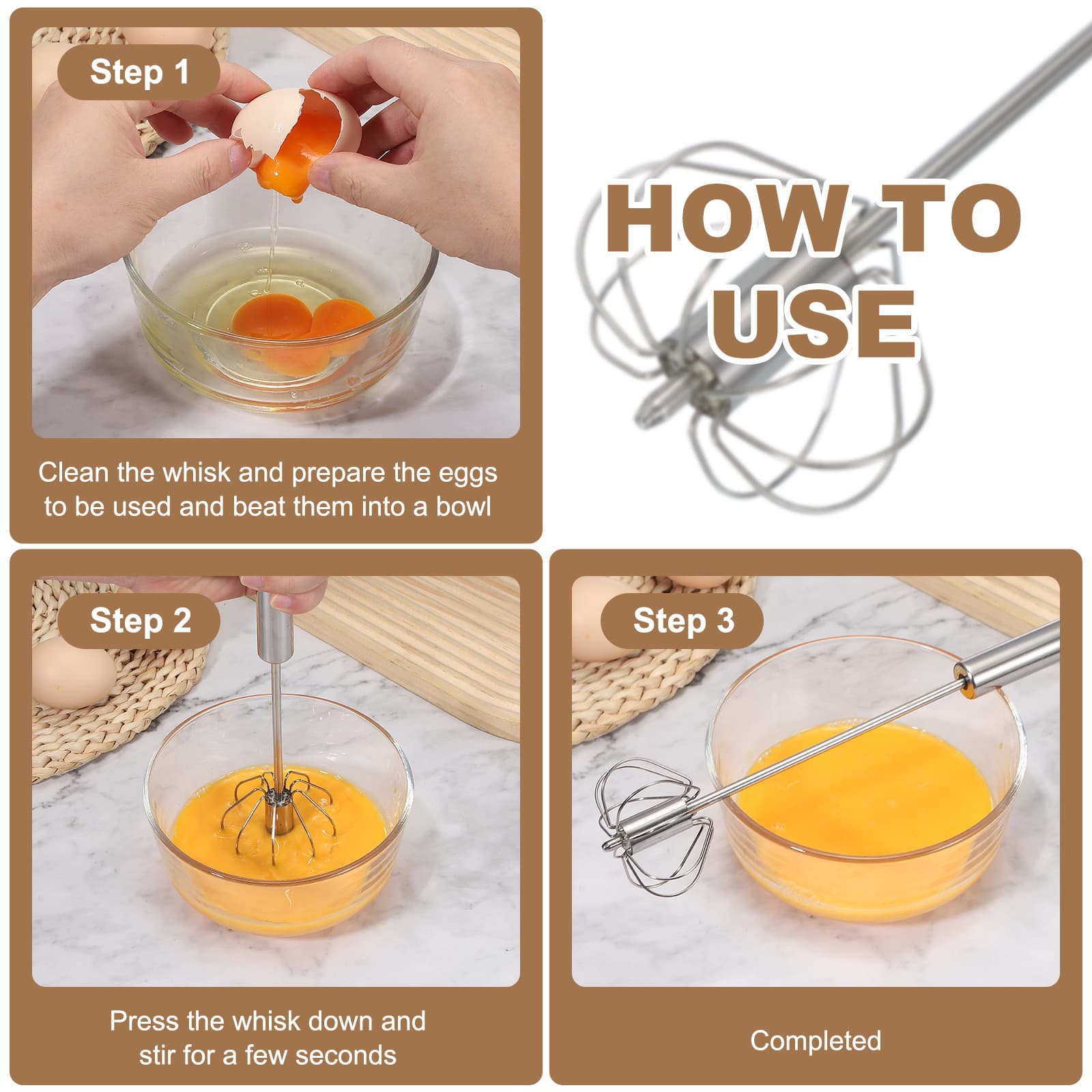 Step 1

Clean the whisk and prepare the eggs to be used and beat them into a bowl

HOW TO USE

Step 2

Press the whisk down and stir for a few seconds

Step 3

Completed