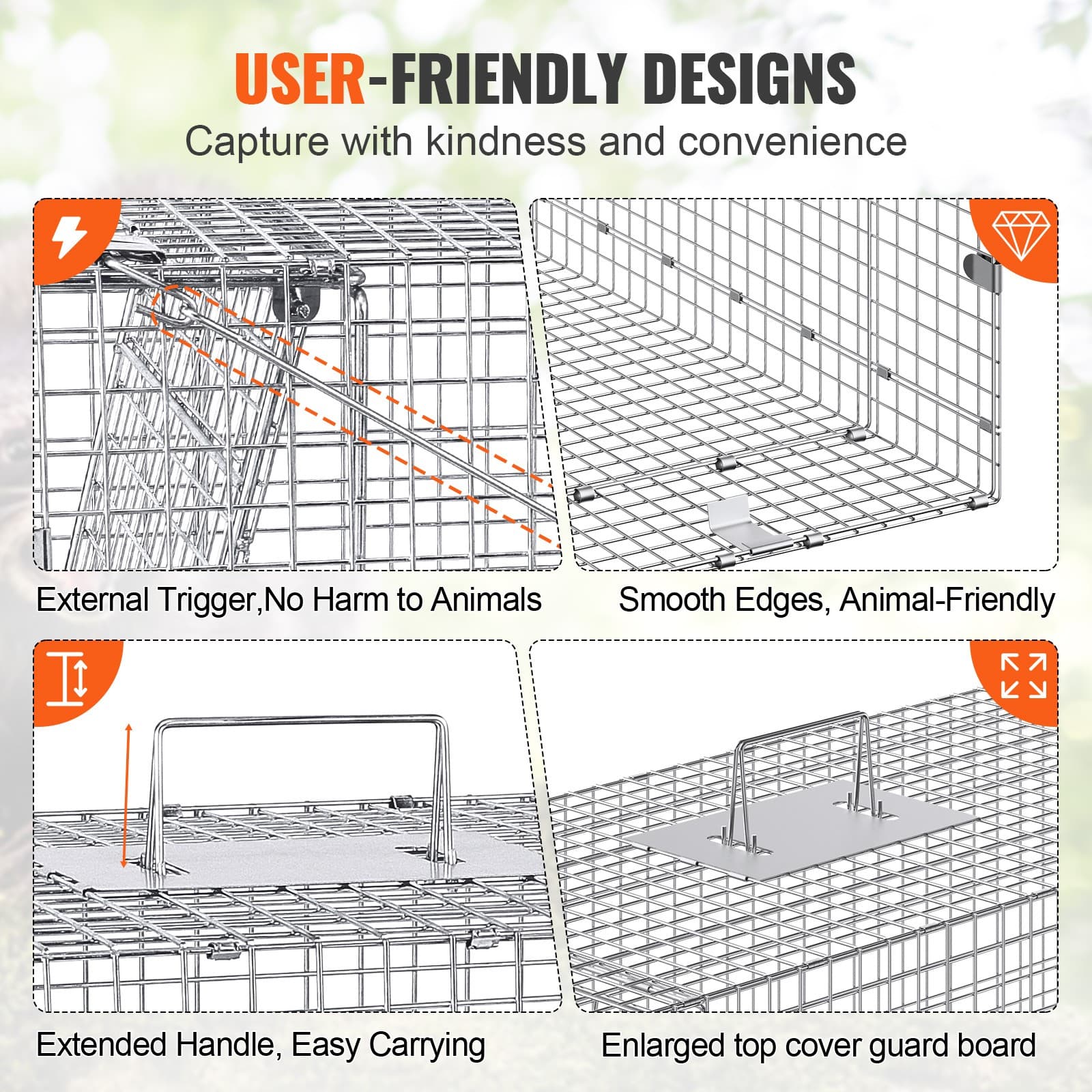 USER-FRIENDLY DESIGNS
Capture with kindness and convenience

External Trigger,No Harm to Animals

Smooth Edges, Animal-Friendly

Extended Handle, Easy Carrying

Enlarged top cover guard board