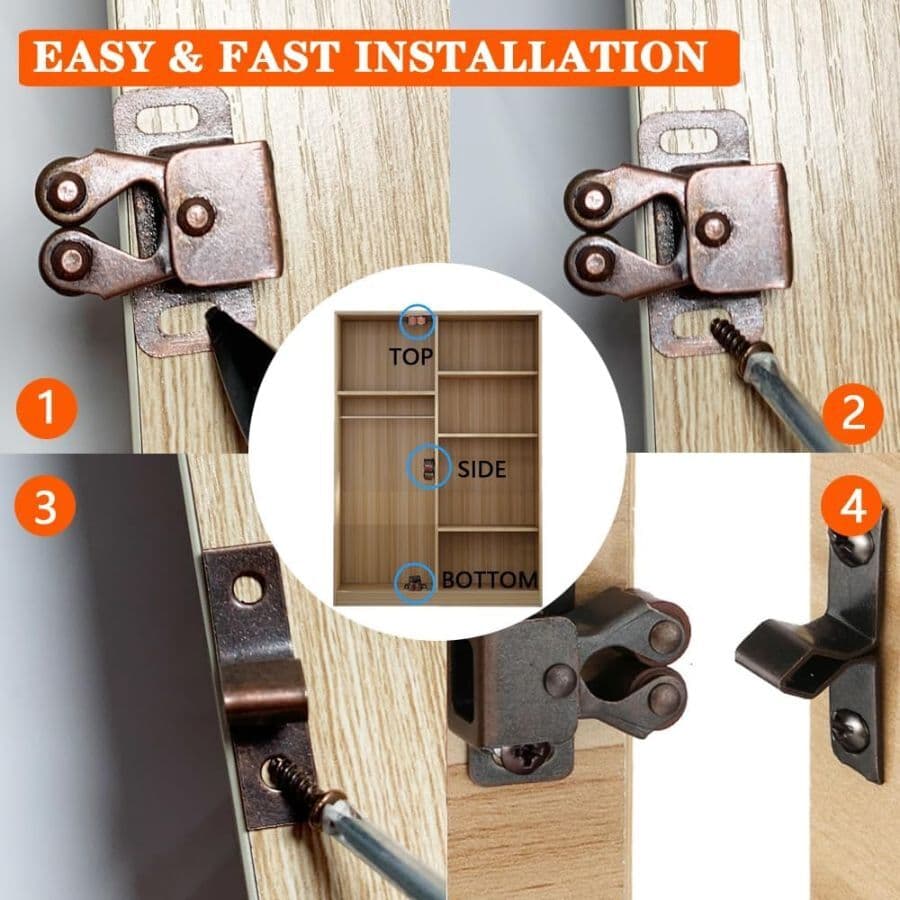 EASY & FAST INSTALLATION

1

2

TOP

SIDE

BOTTOM

3

4