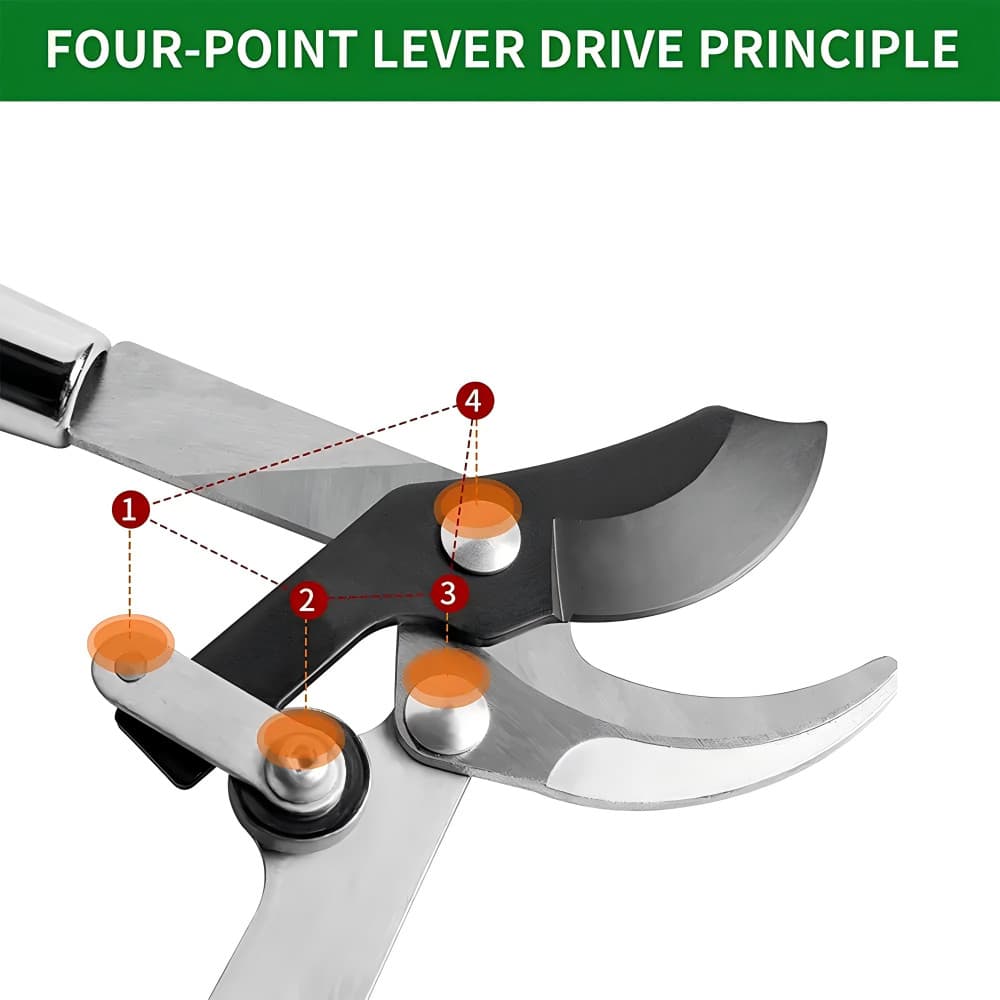 FOUR-POINT LEVER DRIVE PRINCIPLE

4

1

2

3