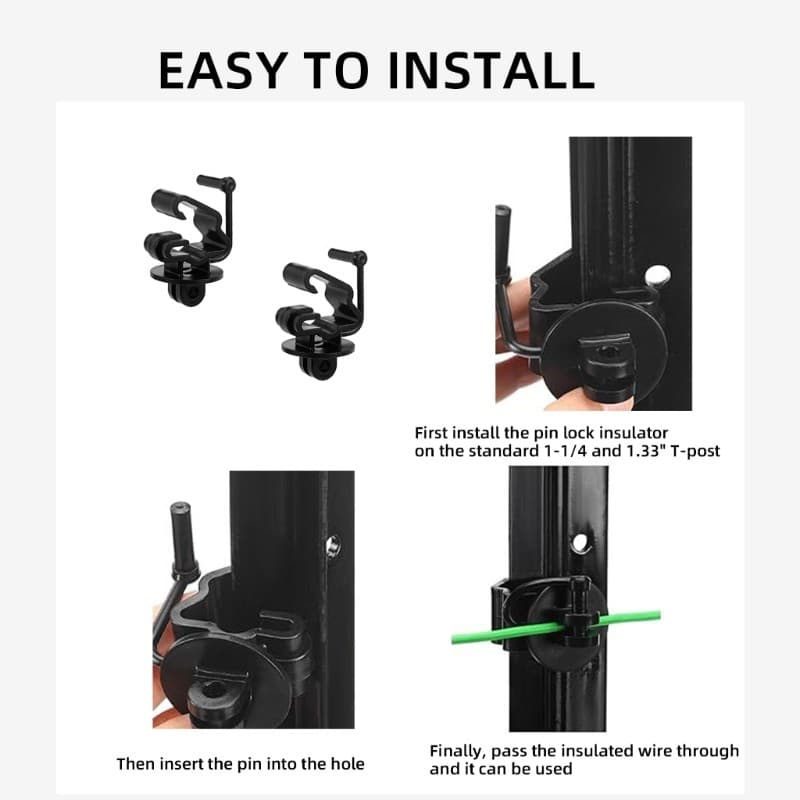 EASY TO INSTALL

First install the pin lock insulator on the standard 1-1/4 and 1.33" T-post

Then insert the pin into the hole

Finally, pass the insulated wire through and it can be used