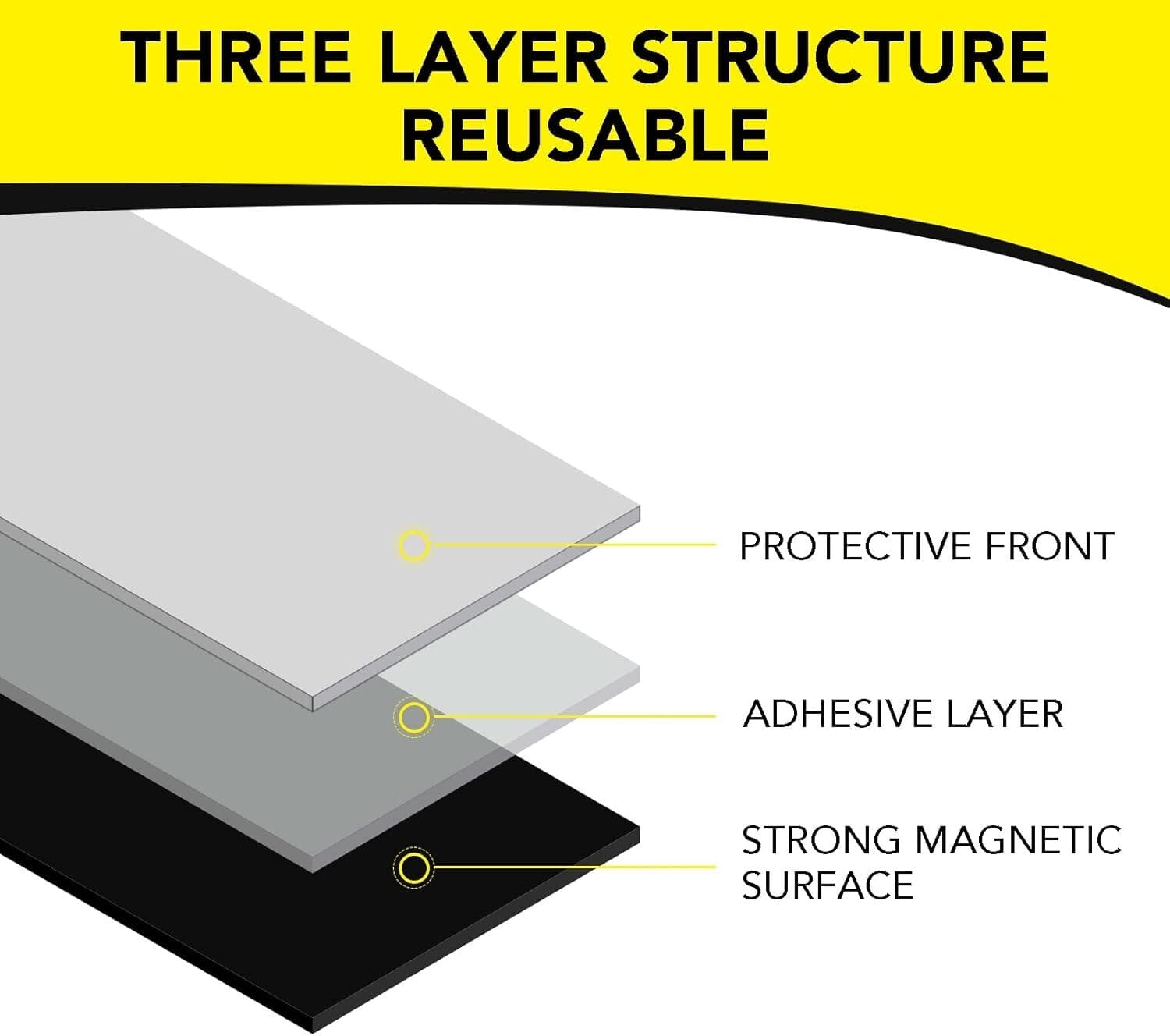 THREE LAYER STRUCTURE
REUSABLE

PROTECTIVE FRONT

ADHESIVE LAYER

STRONG MAGNETIC SURFACE