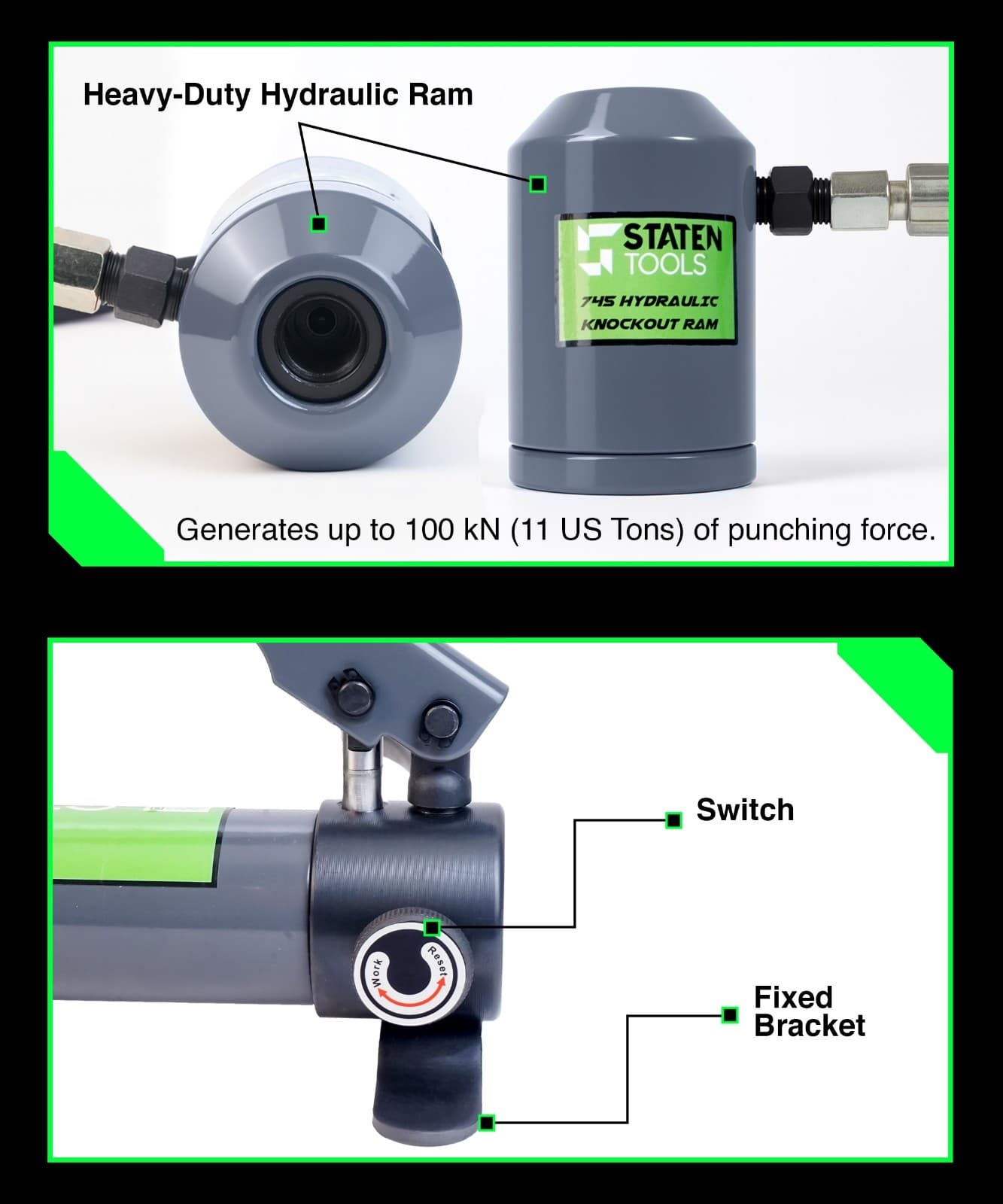 Heavy-Duty Hydraulic Ram

STATEN TOOLS

745 HYDRAULIC KNOCKOUT RAM

Generates up to 100 kN (11 US Tons) of punching force.

Switch

Work

Reset

Fixed Bracket