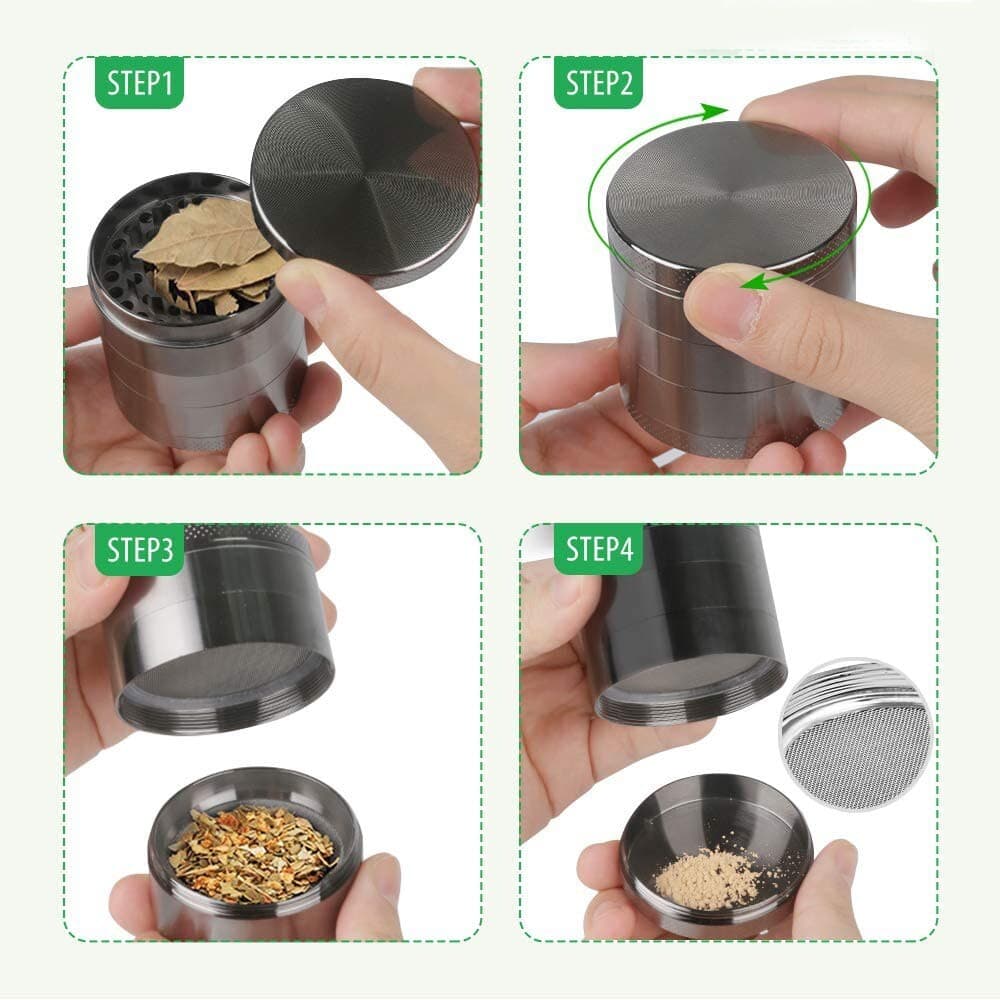 STEP1

STEP2

STEP3

STEP4