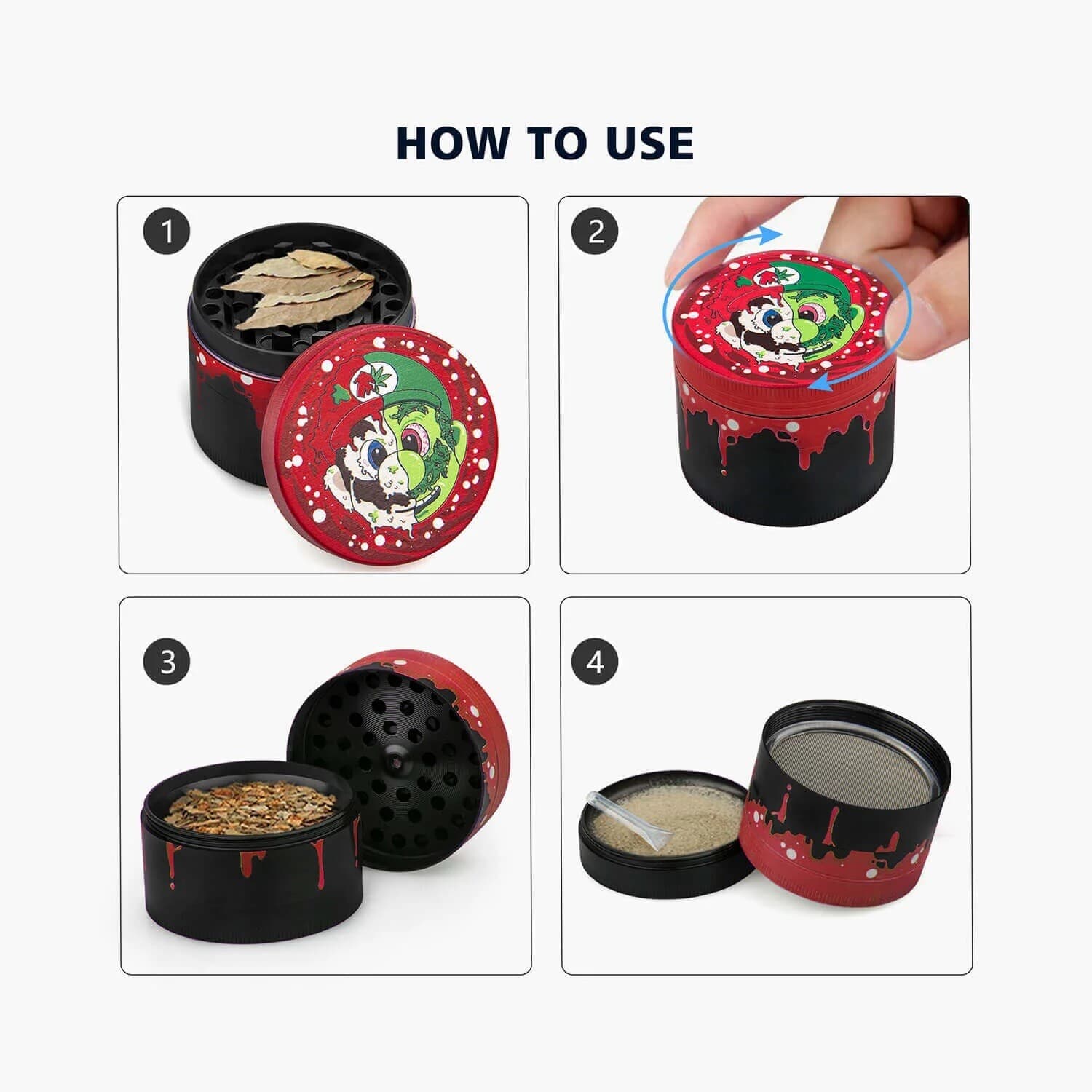 HOW TO USE

1

2

3

4