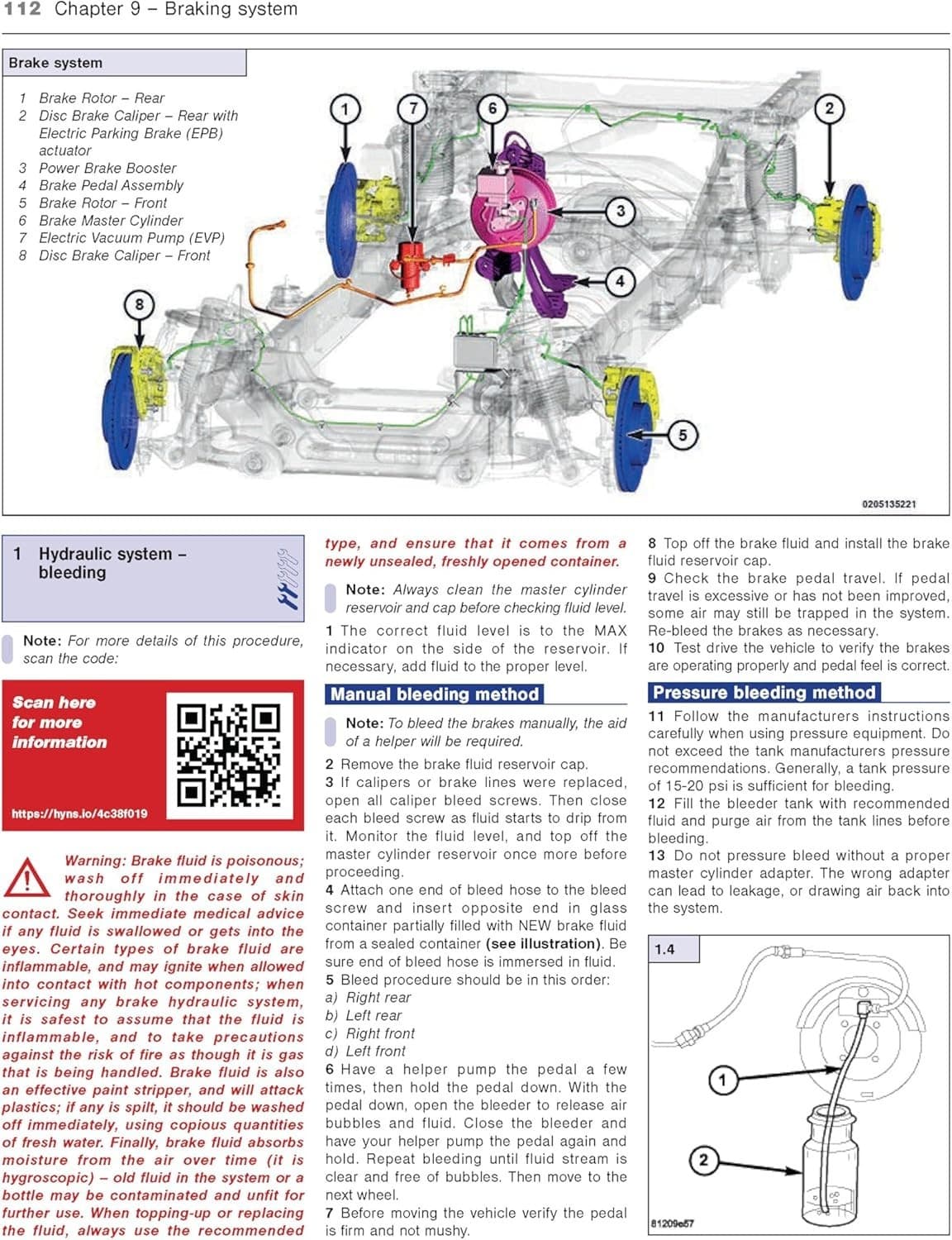 112 Chapter 9 – Braking system

Brake system

1 Brake Rotor – Rear
2 Disc Brake Caliper – Rear with Electric Parking Brake (EPB) actuator
3 Power Brake Booster
4 Brake Pedal Assembly
5 Brake Rotor – Front
6 Brake Master Cylinder
7 Electric Vacuum Pump (EVP)
8 Disc Brake Caliper – Front

1 7 6 2 3 4 8 5

0205135221

1 Hydraulic system – bleeding

Note: For more details of this procedure, scan the code:

Scan here for more information

https://hyns.io/4c38f019

Warning: Brake fluid is poisonous; wash off immediately and thoroughly in the case of skin contact. Seek immediate medical advice if any fluid is swallowed or gets into the eyes. Certain types of brake fluid are inflammable, and may ignite when allowed into contact with hot components; when servicing any brake hydraulic system, it is safest to assume that the fluid is inflammable, and to take precautions against the risk of fire as though it is gas that is being handled. Brake fluid is also an effective paint stripper, and will attack plastics; if any is spilt, it should be washed off immediately, using copious quantities of fresh water. Finally, brake fluid absorbs moisture from the air over time (it is hygroscopic) – old fluid in the system or a bottle may be contaminated and unfit for further use. When topping-up or replacing the fluid, always use the recommended type, and ensure that it comes from a newly unsealed, freshly opened container.

Note: Always clean the master cylinder reservoir and cap before checking fluid level.

1 The correct fluid level is to the MAX indicator on the side of the reservoir. If necessary, add fluid to the proper level.

Manual bleeding method

Note: To bleed the brakes manually, the aid of a helper will be required.

2 Remove the brake fluid reservoir cap.
3 If calipers or brake lines were replaced, open all caliper bleed screws. Then close each bleed screw as fluid starts to drip from it. Monitor the fluid level, and top off the master cylinder reservoir once more before proceeding.
4 Attach one end of bleed hose to the bleed screw and insert opposite end in glass container partially filled with NEW brake fluid from a sealed container (see illustration). Be sure end of bleed hose is immersed in fluid.
5 Bleed procedure should be in this order:
a) Right rear
b) Left rear
c) Right front
d) Left front
6 Have a helper pump the pedal a few times, then hold the pedal down. With the pedal down, open the bleeder to release air bubbles and fluid. Close the bleeder and have your helper pump the pedal again and hold. Repeat bleeding until fluid stream is clear and free of bubbles. Then move to the next wheel.
7 Before moving the vehicle verify the pedal is firm and not mushy.
8 Top off the brake fluid and install the brake fluid reservoir cap.
9 Check the brake pedal travel. If pedal travel is excessive or has not been improved, some air may still be trapped in the system. Re-bleed the brakes as necessary.
10 Test drive the vehicle to verify the brakes are operating properly and pedal feel is correct.

Pressure bleeding method

11 Follow the manufacturers instructions carefully when using pressure equipment. Do not exceed the tank manufacturers pressure recommendations. Generally, a tank pressure of 15-20 psi is sufficient for bleeding.
12 Fill the bleeder tank with recommended fluid and purge air from the tank lines before bleeding.
13 Do not pressure bleed without a proper master cylinder adapter. The wrong adapter can lead to leakage, or drawing air back into the system.

1.4

1 2

81209e57