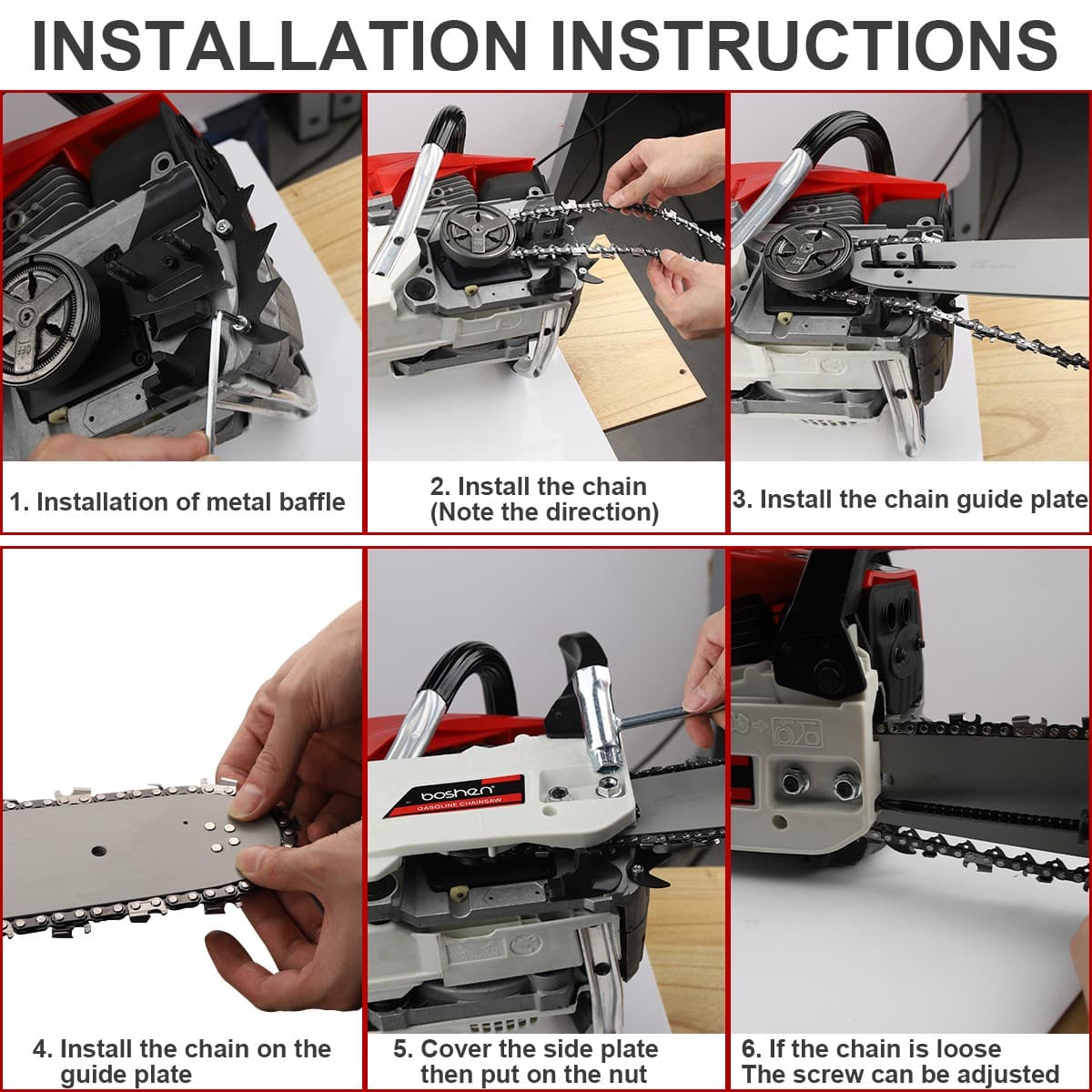 INSTALLATION INSTRUCTIONS

1. Installation of metal baffle

2. Install the chain (Note the direction)

3. Install the chain guide plate

4. Install the chain on the guide plate

boshen
GASOLINE CHAINSAW

5. Cover the side plate then put on the nut

6. If the chain is loose The screw can be adjusted