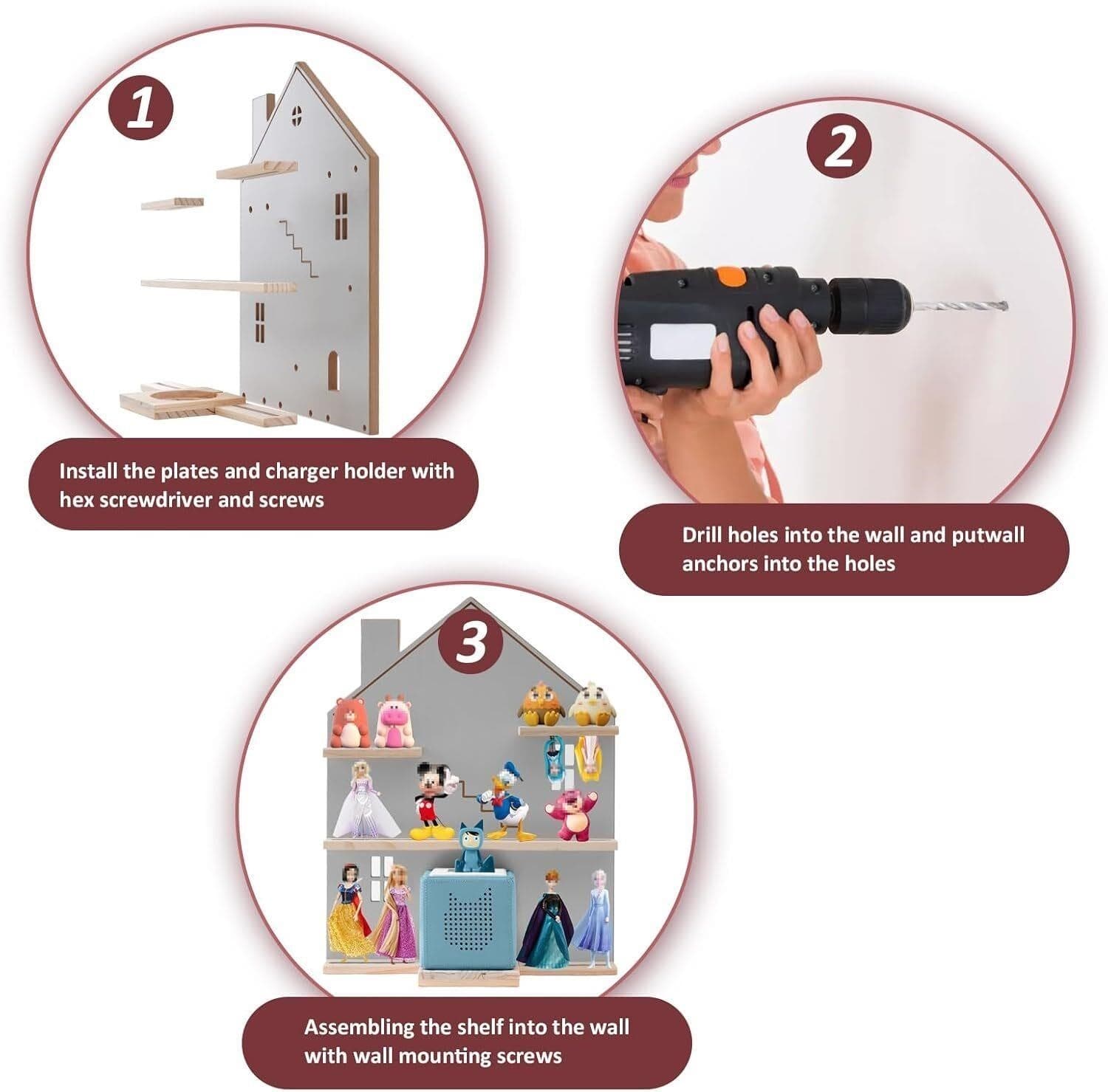 1

Install the plates and charger holder with hex screwdriver and screws

2

Drill holes into the wall and putwall anchors into the holes

3

Assembling the shelf into the wall with wall mounting screws