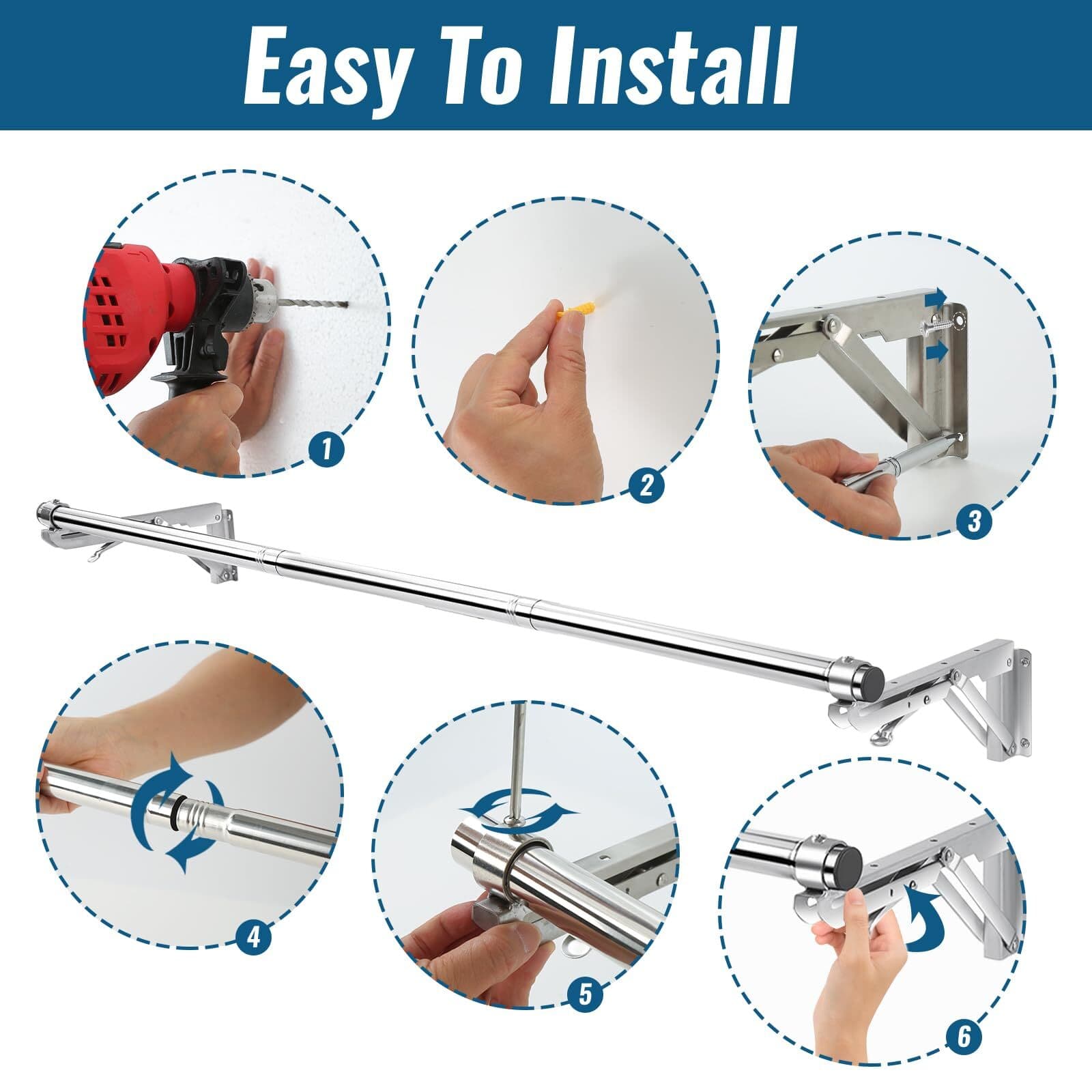 Easy To Install

1

2

3

4

5

6