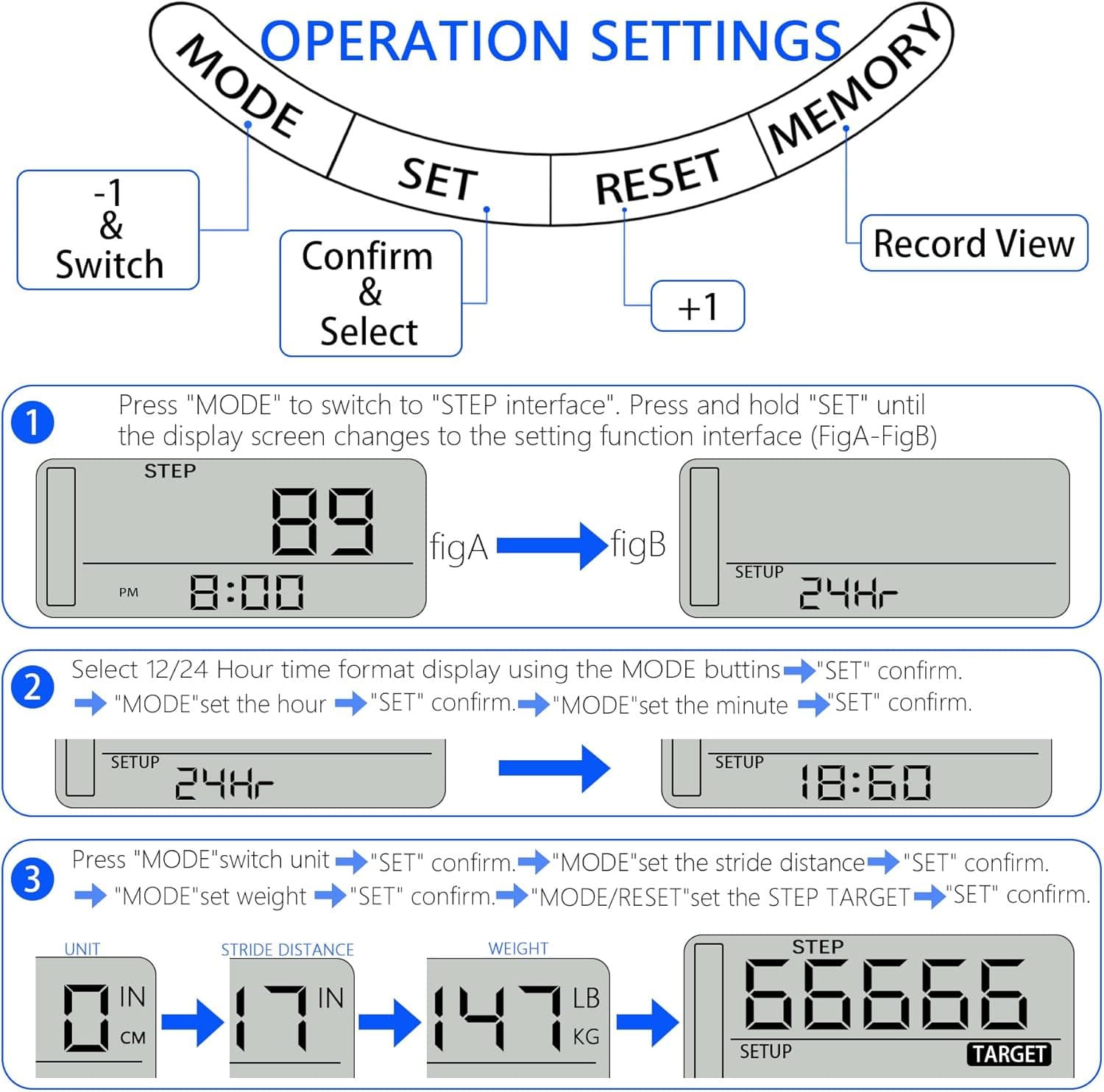 OPERATION SETTINGS

MODE SET RESET MEMORY

-1 & Switch

Confirm & Select

+1

Record View

1 Press "MODE" to switch to "STEP interface". Press and hold "SET" until the display screen changes to the setting function interface (FigA-FigB)

STEP 89 PM 8:00 figA figB SETUP 24Hr

2 Select 12/24 Hour time format display using the MODE buttins "SET" confirm. "MODE"set the hour "SET" confirm. "MODE"set the minute "SET" confirm.

SETUP 24Hr

SETUP 18:60

3 Press "MODE"switch unit "SET" confirm. "MODE"set the stride distance "SET" confirm. "MODE"set weight "SET" confirm. "MODE/RESET"set the STEP TARGET "SET" confirm.

UNIT 0 IN CM

STRIDE DISTANCE 17 IN

WEIGHT 147 LB KG

STEP 66666 SETUP TARGET