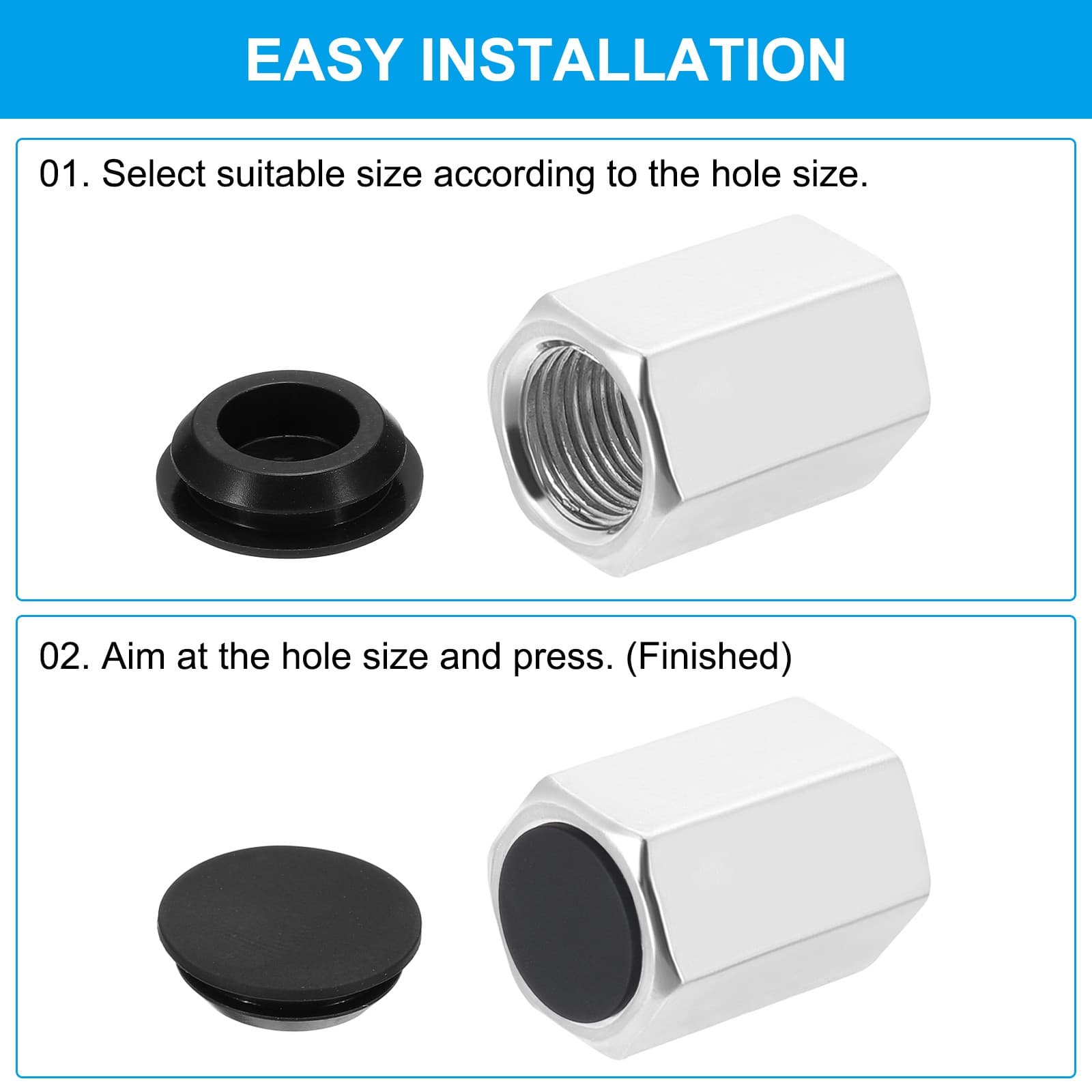 EASY INSTALLATION

01. Select suitable size according to the hole size.

02. Aim at the hole size and press. (Finished)