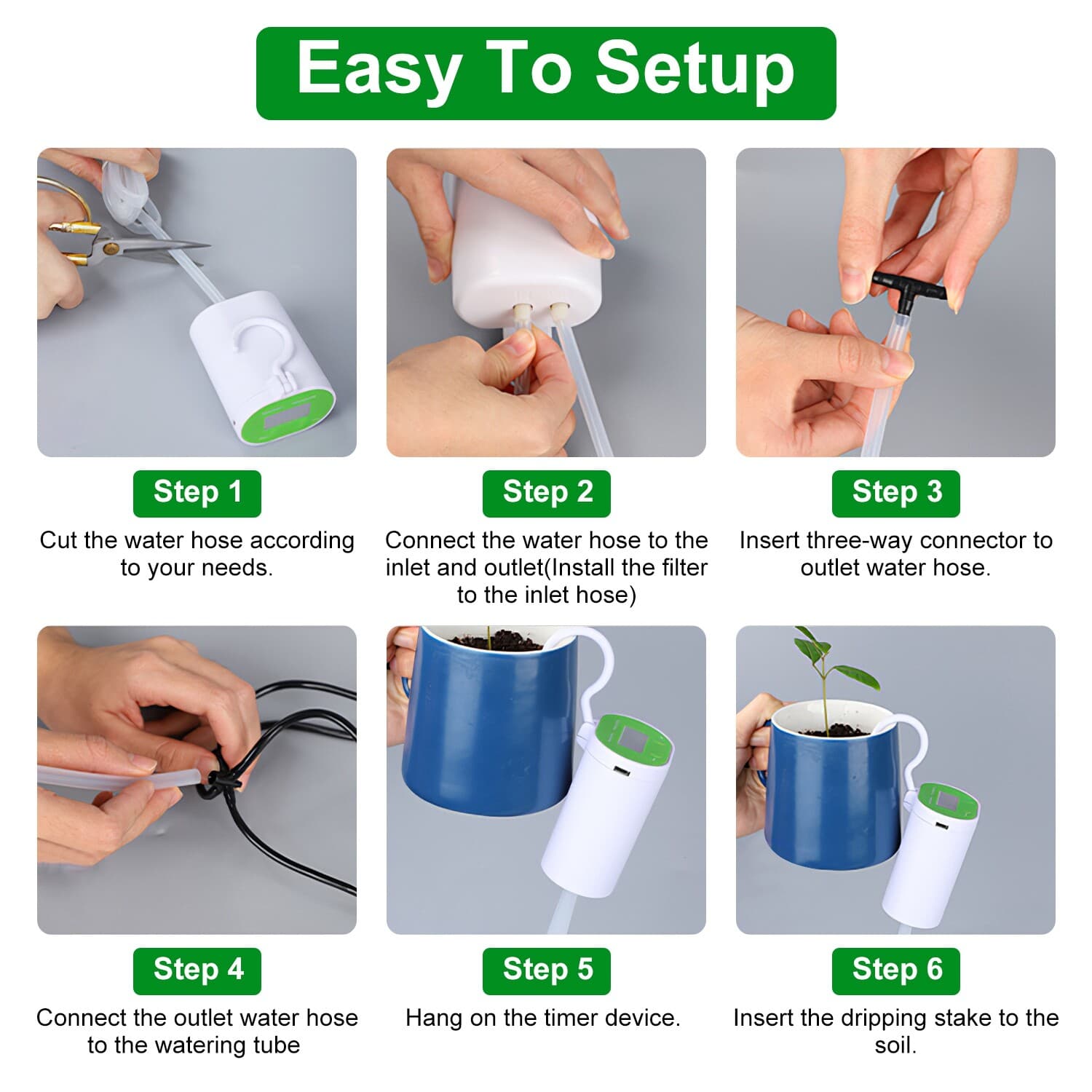 Easy To Setup

Step 1
Cut the water hose according to your needs.

Step 2
Connect the water hose to the inlet and outlet(Install the filter to the inlet hose)

Step 3
Insert three-way connector to outlet water hose.

Step 4
Connect the outlet water hose to the watering tube

Step 5
Hang on the timer device.

Step 6
Insert the dripping stake to the soil.