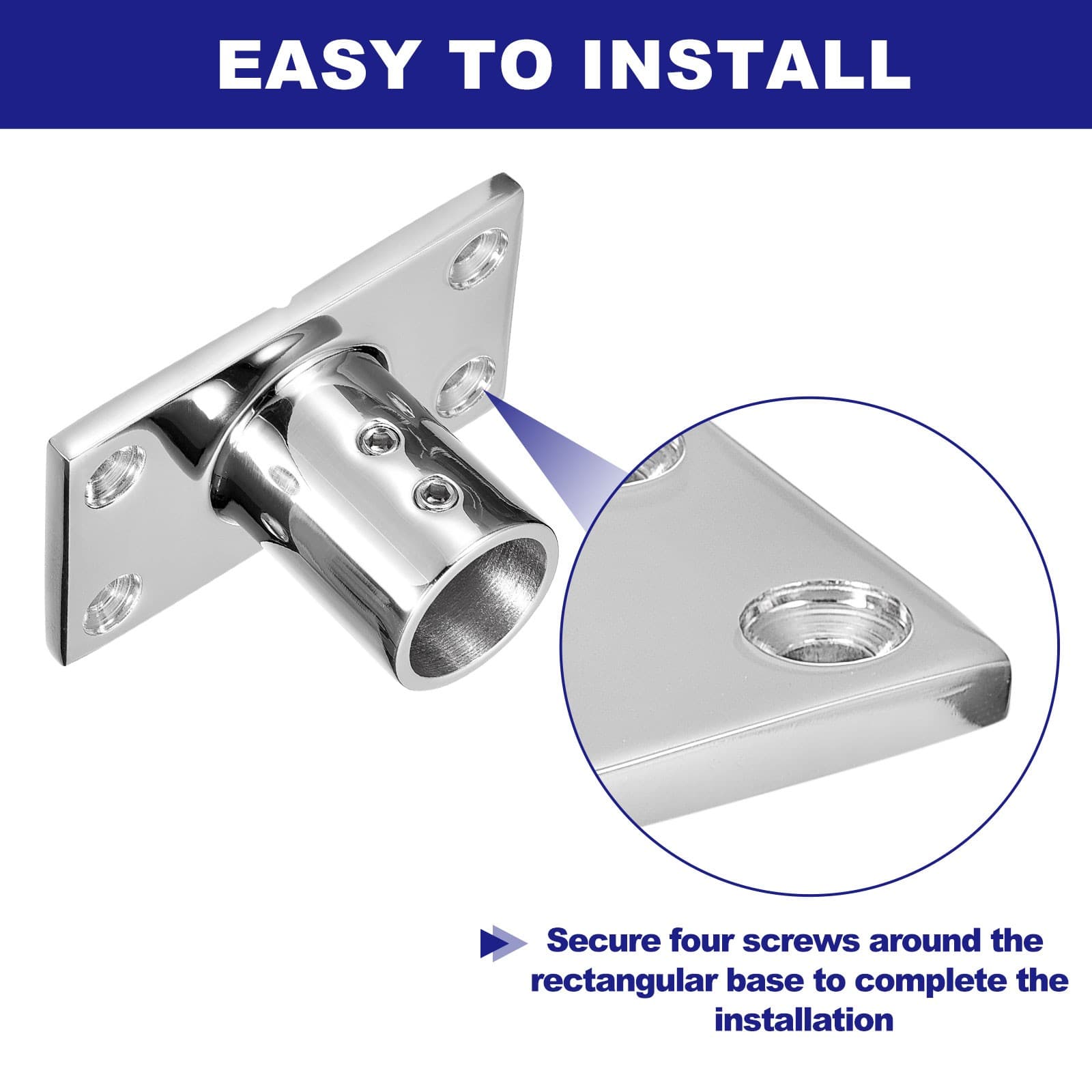 EASY TO INSTALL

Secure four screws around the rectangular base to complete the installation