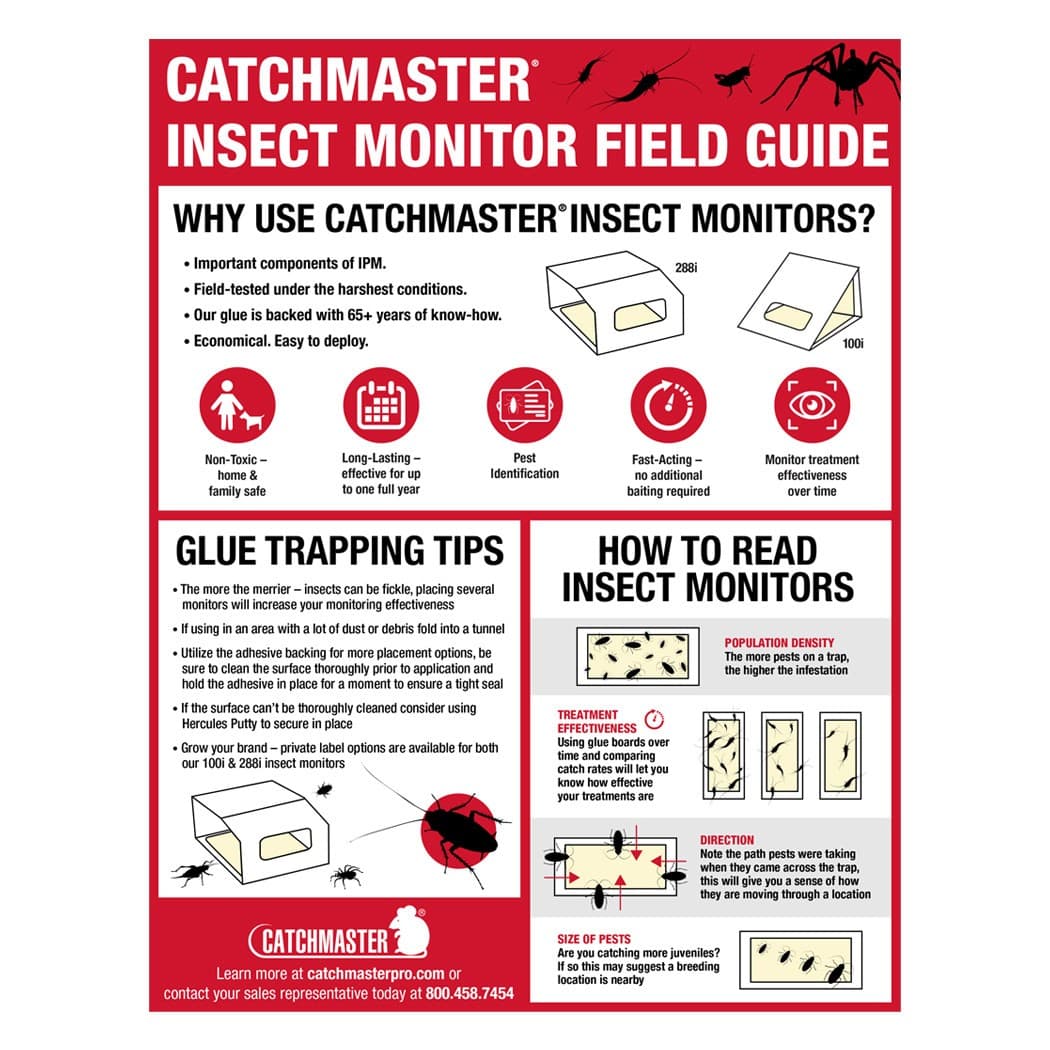 CATCHMASTER®
INSECT MONITOR FIELD GUIDE

WHY USE CATCHMASTER® INSECT MONITORS?

• Important components of IPM.
• Field-tested under the harshest conditions.
• Our glue is backed with 65+ years of know-how.
• Economical. Easy to deploy.

288i

100i

Non-Toxic – home & family safe

Long-Lasting – effective for up to one full year

Pest Identification

Fast-Acting – no additional baiting required

Monitor treatment effectiveness over time

GLUE TRAPPING TIPS

• The more the merrier – insects can be fickle, placing several monitors will increase your monitoring effectiveness
• If using in an area with a lot of dust or debris fold into a tunnel
• Utilize the adhesive backing for more placement options, be sure to clean the surface thoroughly prior to application and hold the adhesive in place for a moment to ensure a tight seal
• If the surface can't be thoroughly cleaned consider using Hercules Putty to secure in place
• Grow your brand – private label options are available for both our 100i & 288i insect monitors

CATCHMASTER®
Learn more at catchmasterpro.com or contact your sales representative today at 800.458.7454

HOW TO READ INSECT MONITORS

POPULATION DENSITY
The more pests on a trap, the higher the infestation

TREATMENT EFFECTIVENESS
Using glue boards over time and comparing catch rates will let you know how effective your treatments are

DIRECTION
Note the path pests were taking when they came across the trap, this will give you a sense of how they are moving through a location

SIZE OF PESTS
Are you catching more juveniles? If so this may suggest a breeding location is nearby