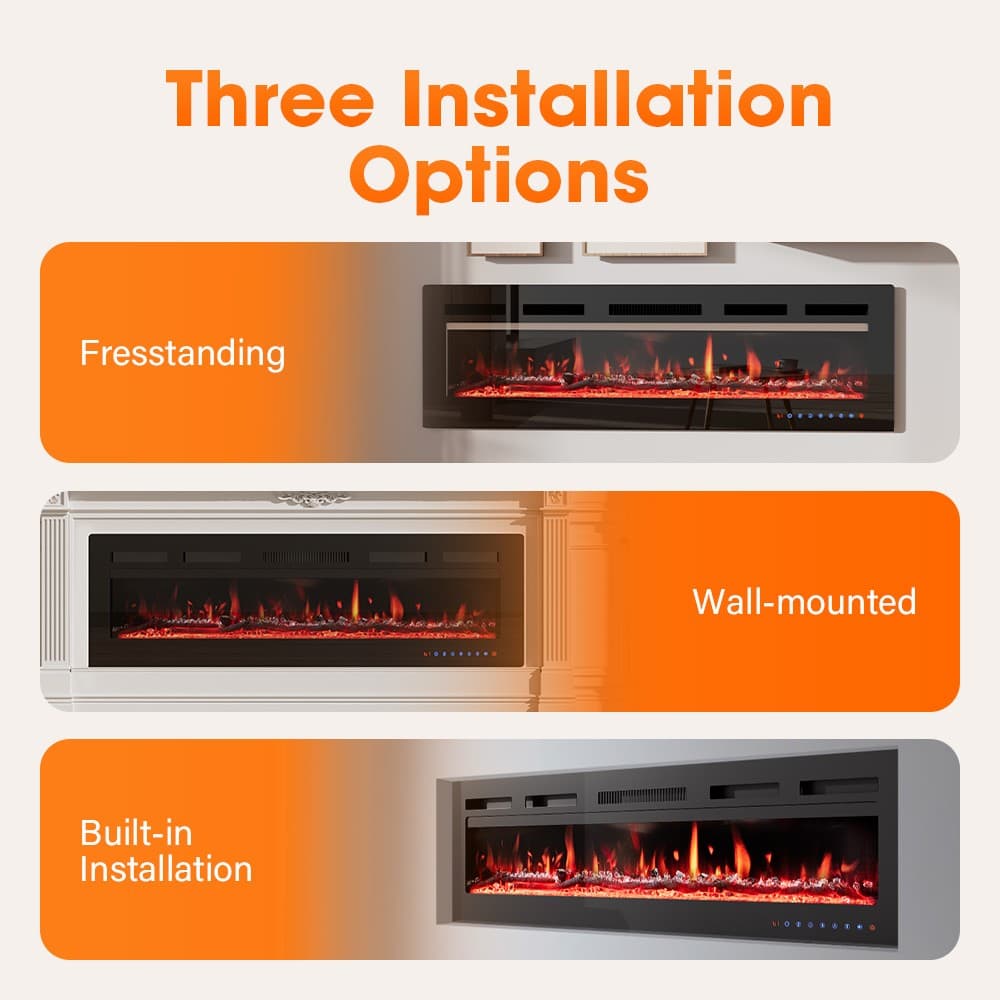 Three Installation Options

Fresstanding

Wall-mounted

Built-in Installation