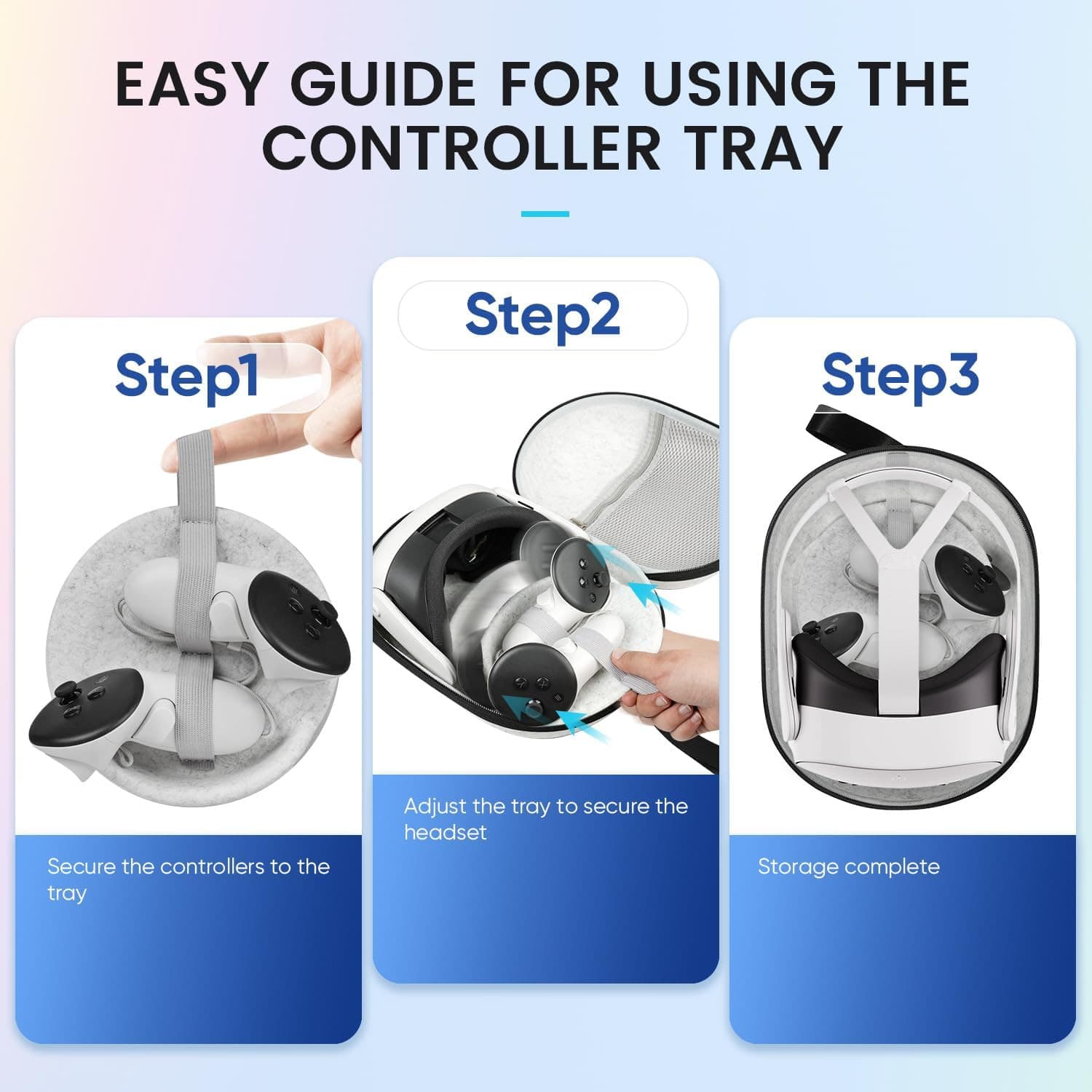 EASY GUIDE FOR USING THE CONTROLLER TRAY

Step1

Secure the controllers to the tray

Step2

Adjust the tray to secure the headset

Step3

Storage complete