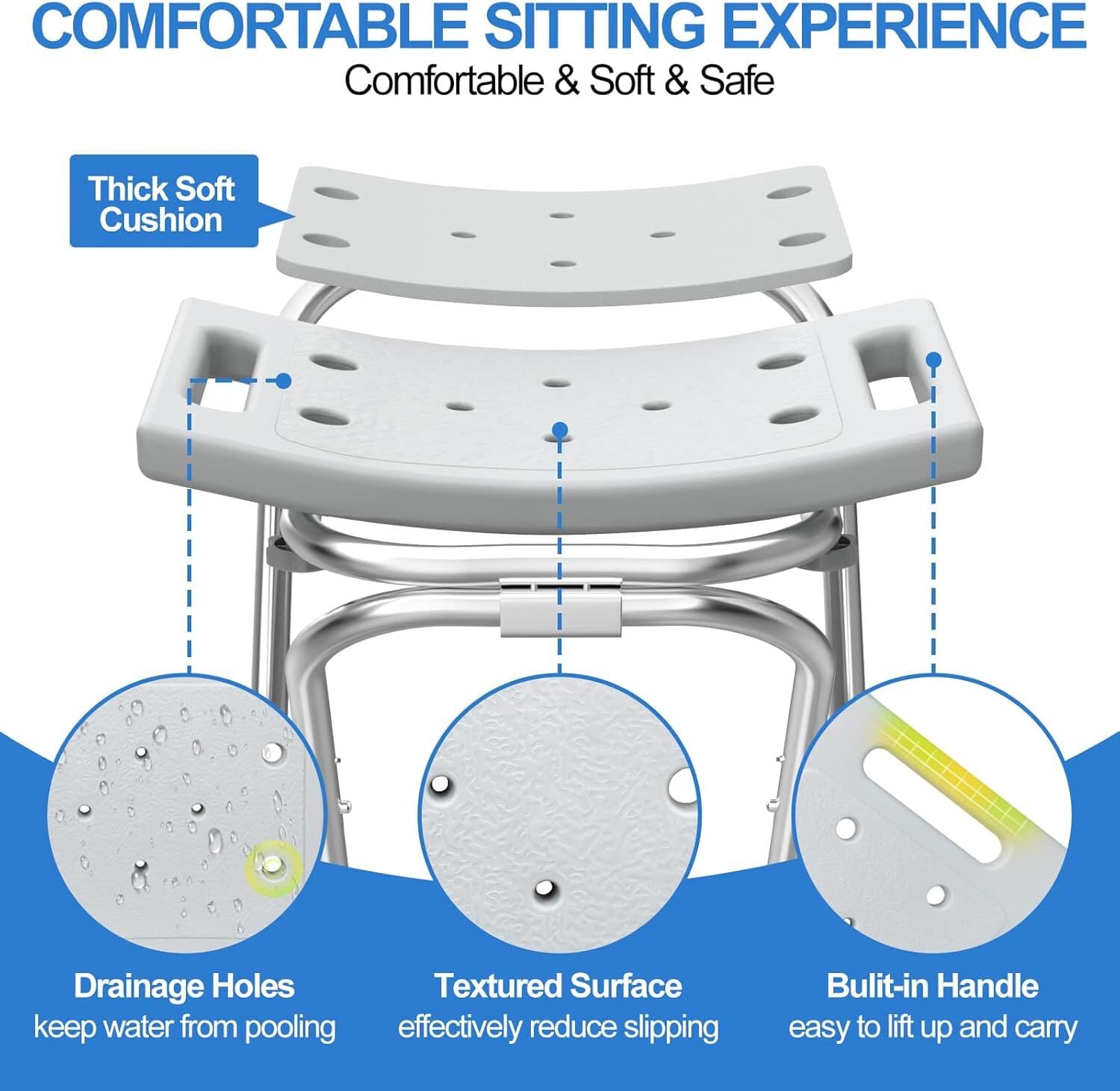 COMFORTABLE SITTING EXPERIENCE
Comfortable & Soft & Safe

Thick Soft Cushion

Drainage Holes
keep water from pooling

Textured Surface
effectively reduce slipping

Bulit-in Handle
easy to lift up and carry