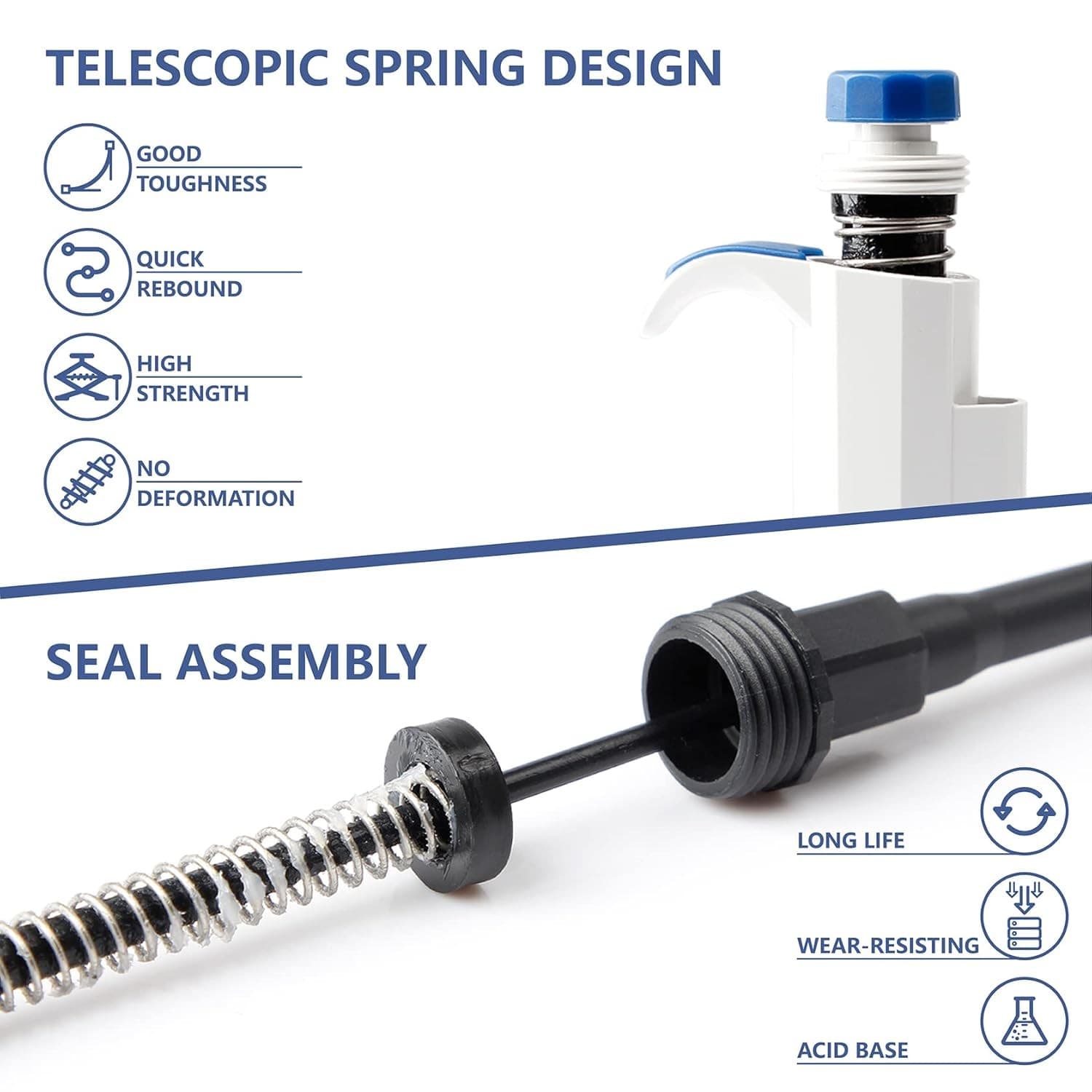 TELESCOPIC SPRING DESIGN

GOOD TOUGHNESS

QUICK REBOUND

HIGH STRENGTH

NO DEFORMATION

SEAL ASSEMBLY

LONG LIFE

WEAR-RESISTING

ACID BASE