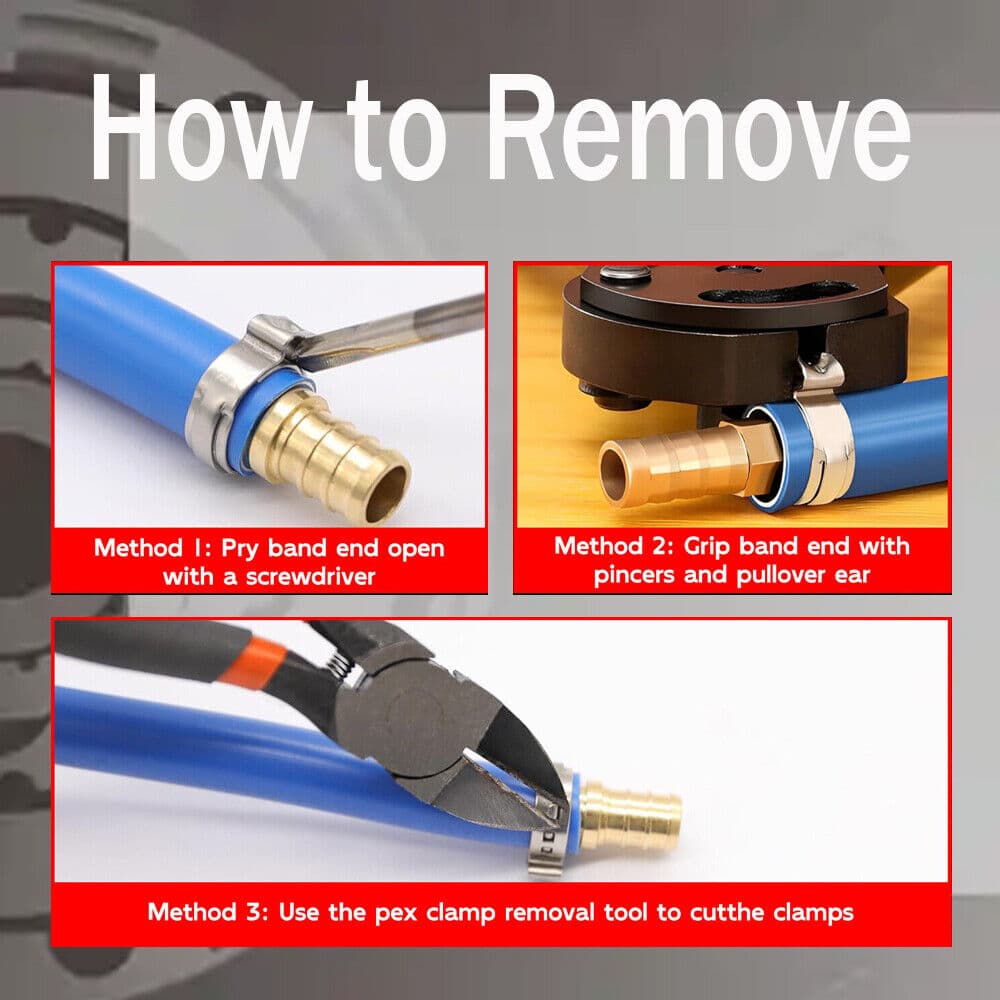 How to Remove

Method 1: Pry band end open with a screwdriver

Method 2: Grip band end with pincers and pullover ear

Method 3: Use the pex clamp removal tool to cutthe clamps