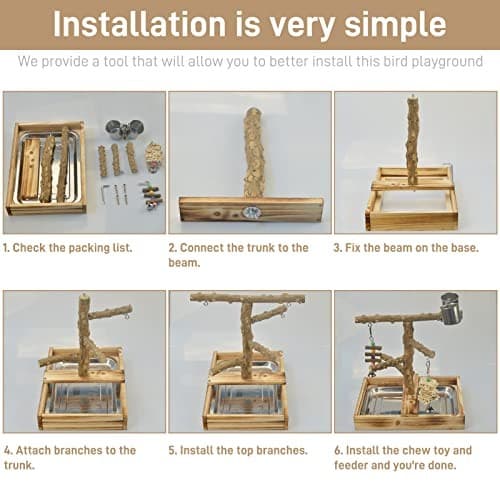 Installation is very simple

We provide a tool that will allow you to better install this bird playground

1. Check the packing list.

2. Connect the trunk to the beam.

3. Fix the beam on the base.

4. Attach branches to the trunk.

5. Install the top branches.

6. Install the chew toy and feeder and you're done.