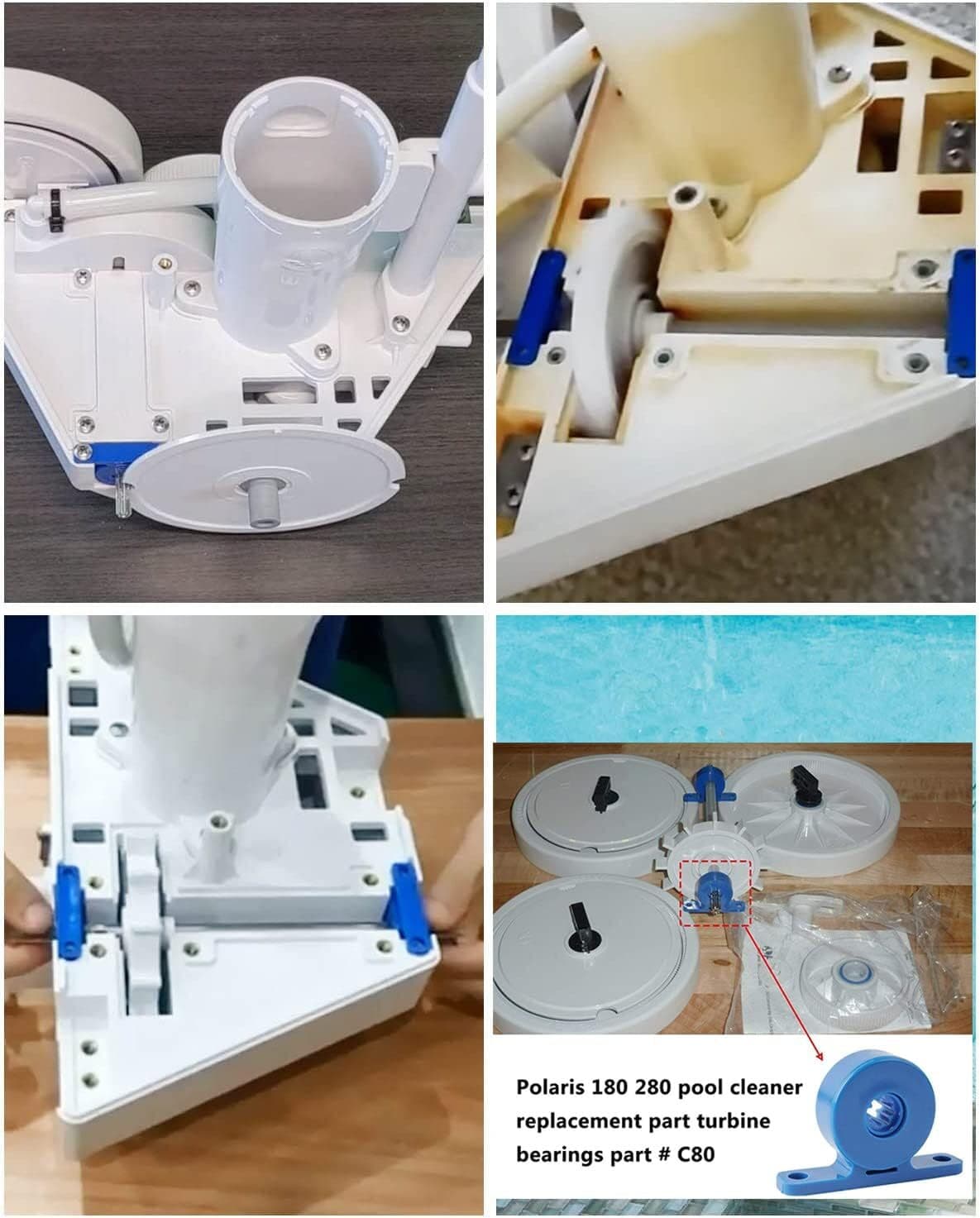 Polaris 180 280 pool cleaner replacement part turbine bearings part # C80