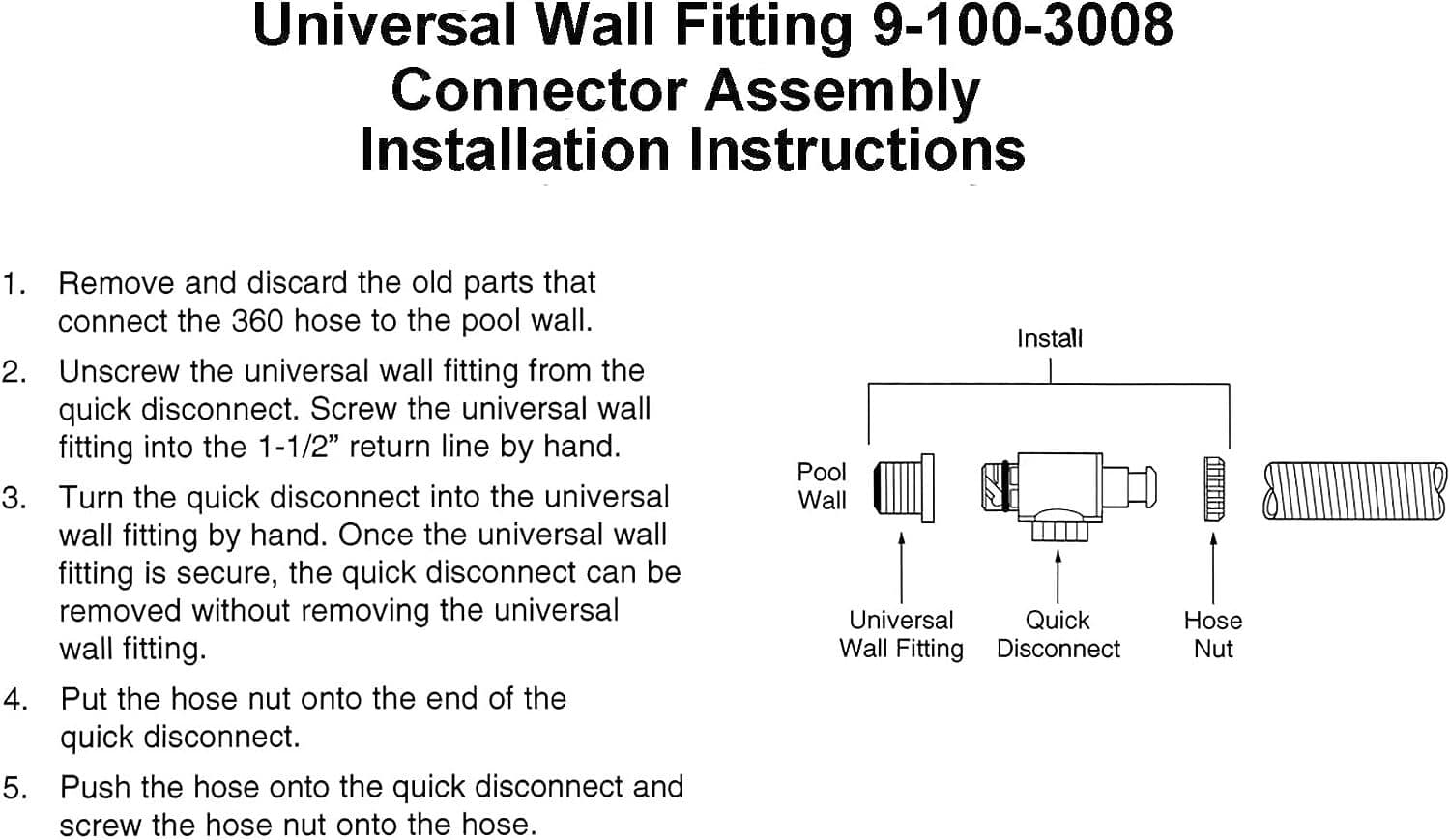 Universal Wall Fitting 9-100-3008
Connector Assembly
Installation Instructions

1. Remove and discard the old parts that connect the 360 hose to the pool wall.

2. Unscrew the universal wall fitting from the quick disconnect. Screw the universal wall fitting into the 1-1/2” return line by hand.

3. Turn the quick disconnect into the universal wall fitting by hand. Once the universal wall fitting is secure, the quick disconnect can be removed without removing the universal wall fitting.

4. Put the hose nut onto the end of the quick disconnect.

5. Push the hose onto the quick disconnect and screw the hose nut onto the hose.

Install

Pool Wall

Universal Wall Fitting

Quick Disconnect

Hose Nut