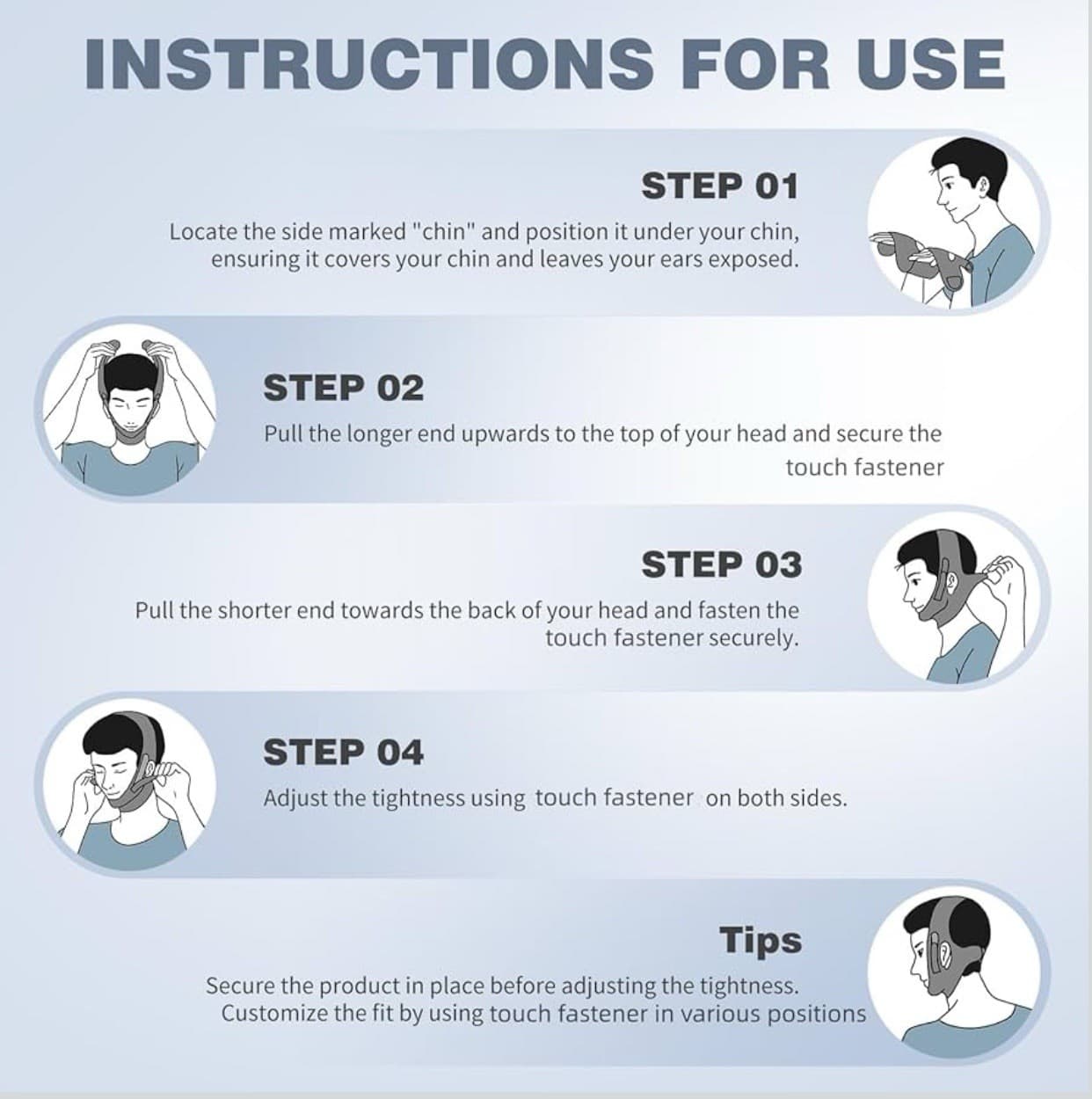 INSTRUCTIONS FOR USE

STEP 01

Locate the side marked "chin" and position it under your chin, ensuring it covers your chin and leaves your ears exposed.

STEP 02

Pull the longer end upwards to the top of your head and secure the touch fastener

STEP 03

Pull the shorter end towards the back of your head and fasten the touch fastener securely.

STEP 04

Adjust the tightness using touch fastener on both sides.

Tips

Secure the product in place before adjusting the tightness. Customize the fit by using touch fastener in various positions