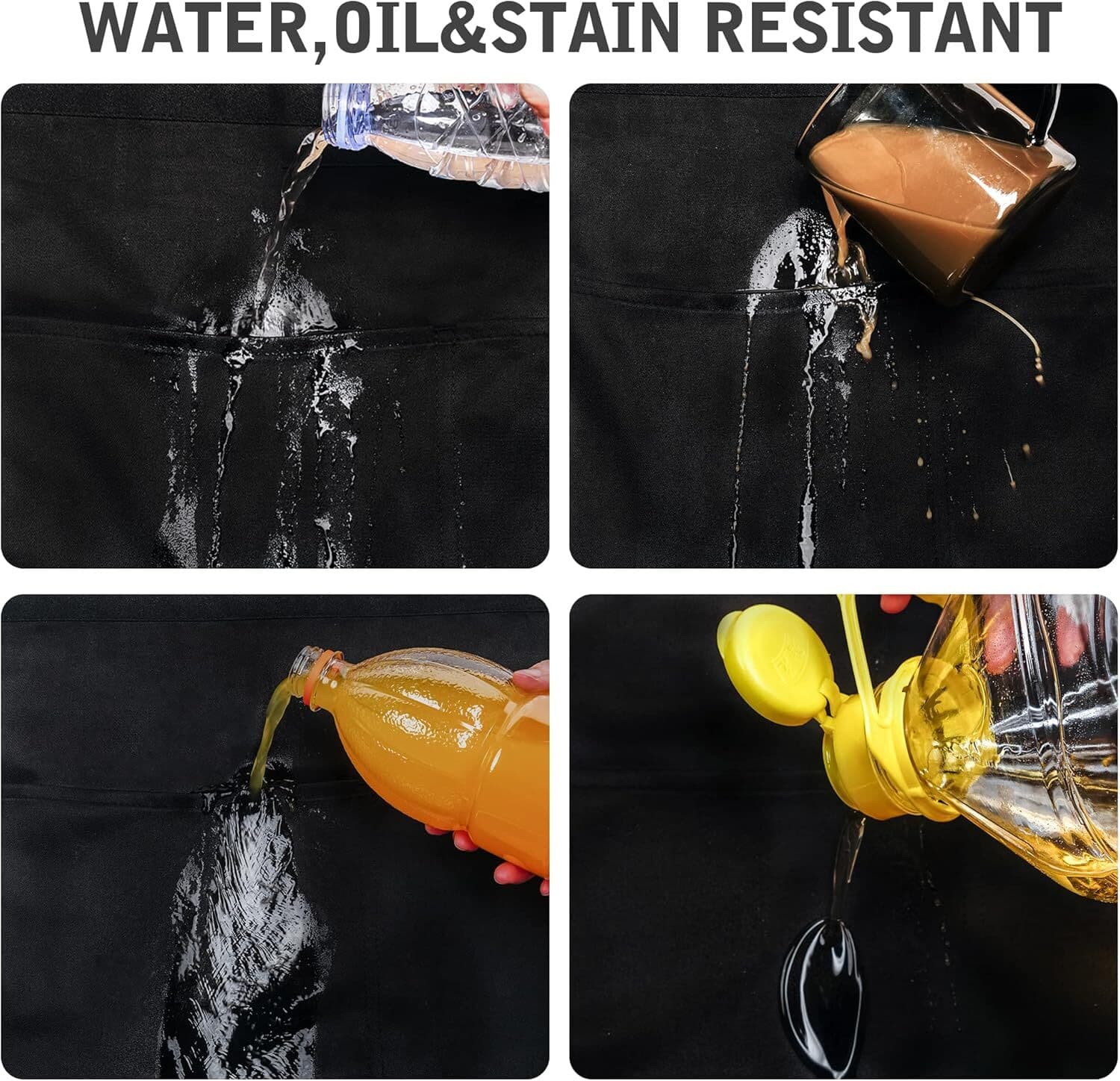 WATER,OIL&STAIN RESISTANT