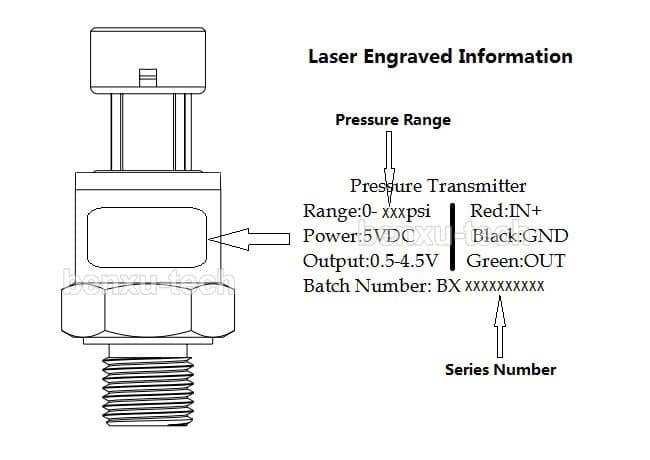 Laser Engraved Information

Pressure Range

Pressure Transmitter

Range:0- xxxpsi

Power:5VDC

Output:0.5-4.5V

Red:IN+

Black:GND

Green:OUT

Batch Number: BX xxxxxxxxxx

Series Number

benxu-tech

benxu-tech