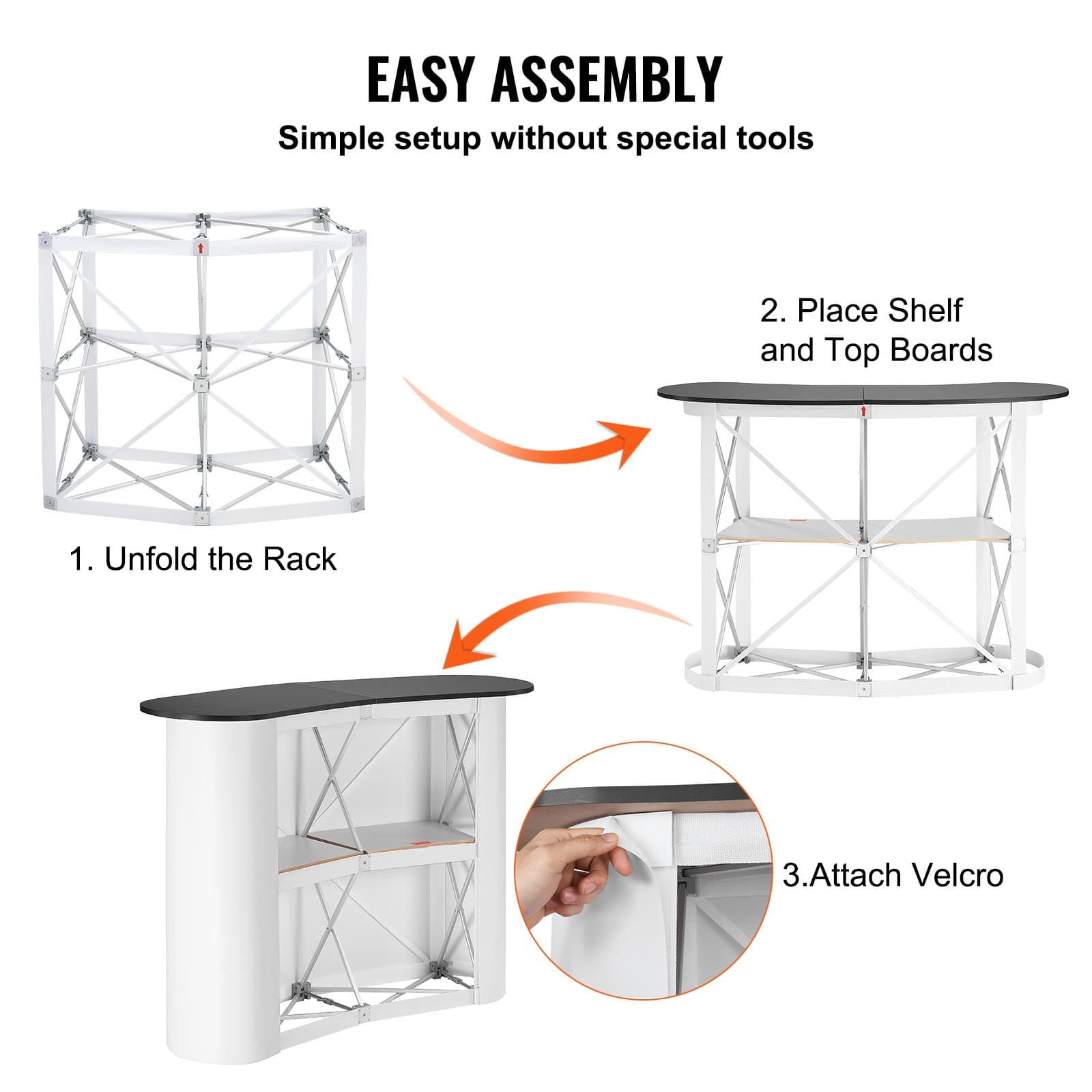 EASY ASSEMBLY
Simple setup without special tools

1. Unfold the Rack

2. Place Shelf and Top Boards

3.Attach Velcro