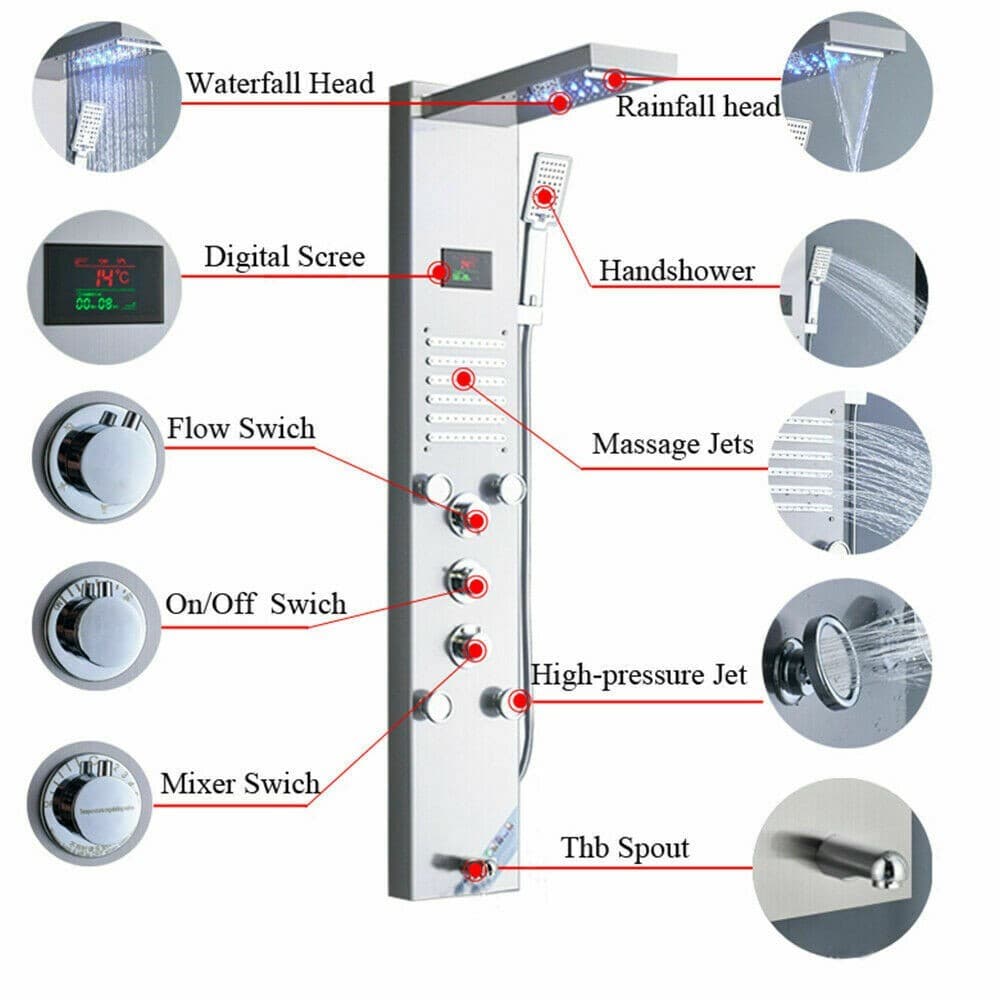 Waterfall Head

Rainfall head

Digital Scree

14°C

00:09

Handshower

Flow Swich

Massage Jets

On/Off Swich

High-pressure Jet

Mixer Swich

Thb Spout