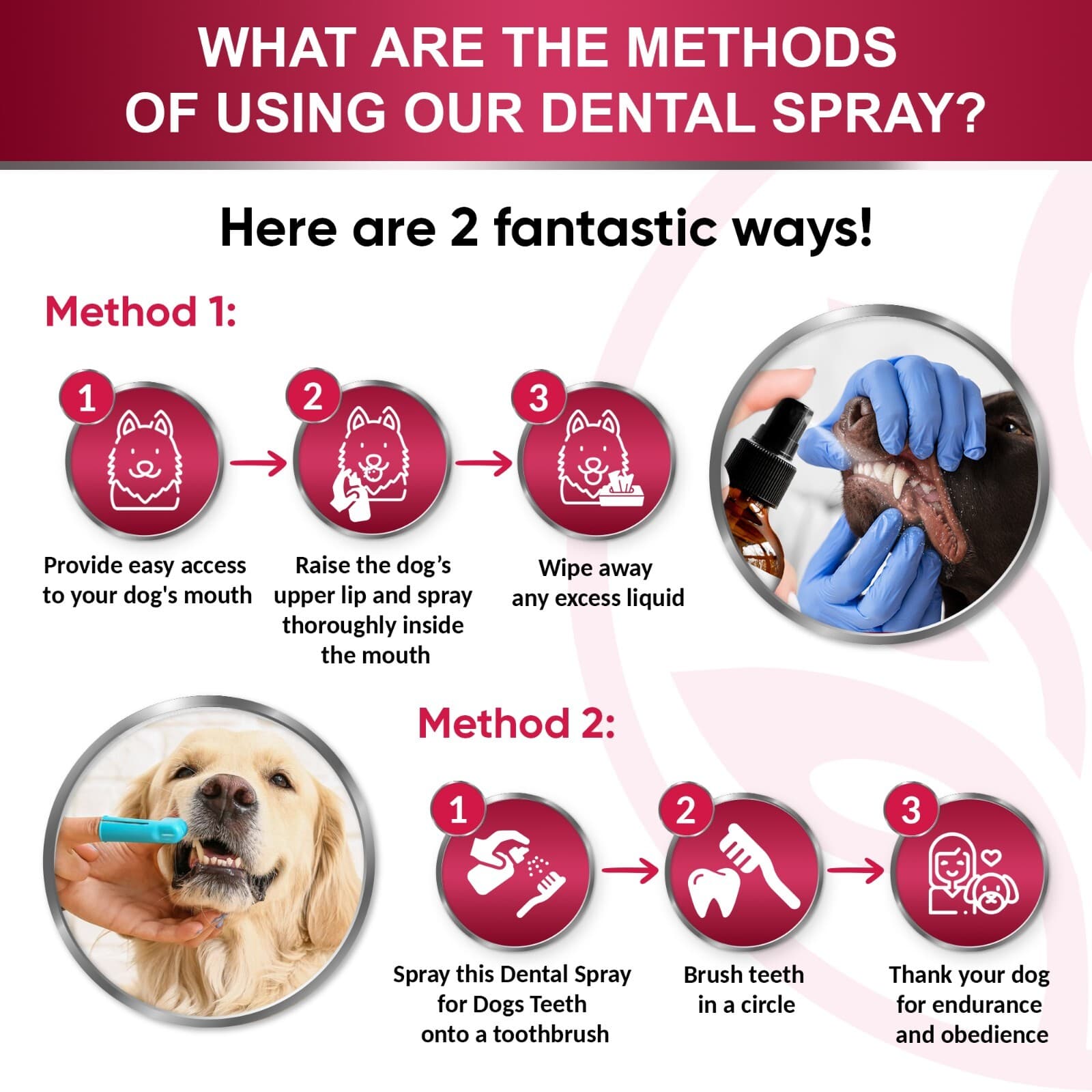 WHAT ARE THE METHODS OF USING OUR DENTAL SPRAY?

Here are 2 fantastic ways!

Method 1:

1

Provide easy access to your dog's mouth

2

Raise the dog's upper lip and spray thoroughly inside the mouth

3

Wipe away any excess liquid

Method 2:

1

Spray this Dental Spray for Dogs Teeth onto a toothbrush

2

Brush teeth in a circle

3

Thank your dog for endurance and obedience