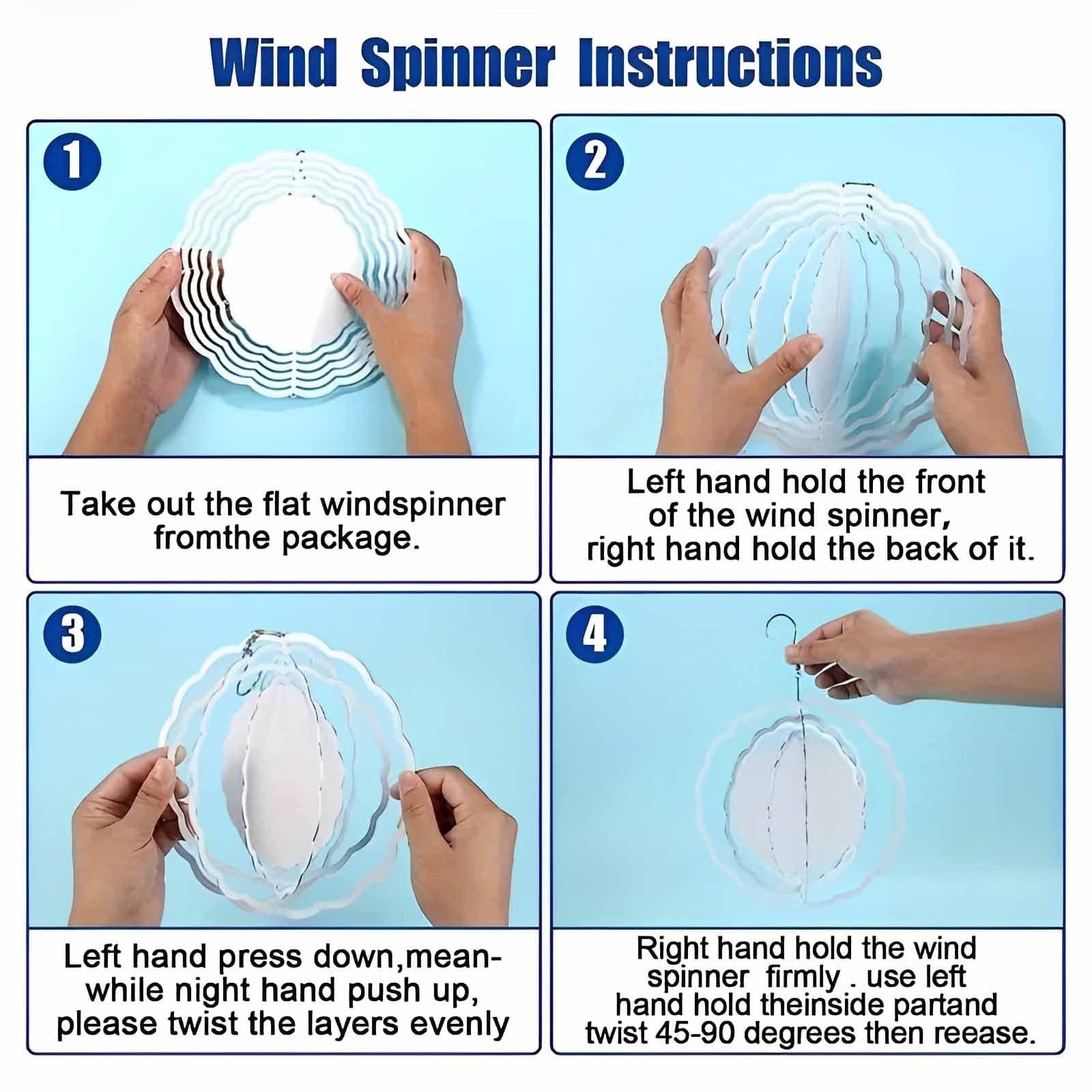 Wind Spinner Instructions

1

Take out the flat windspinner fromthe package.

2

Left hand hold the front of the wind spinner, right hand hold the back of it.

3

Left hand press down,meanwhile night hand push up, please twist the layers evenly

4

Right hand hold the wind spinner firmly . use left hand hold theinside partand twist 45-90 degrees then reease.