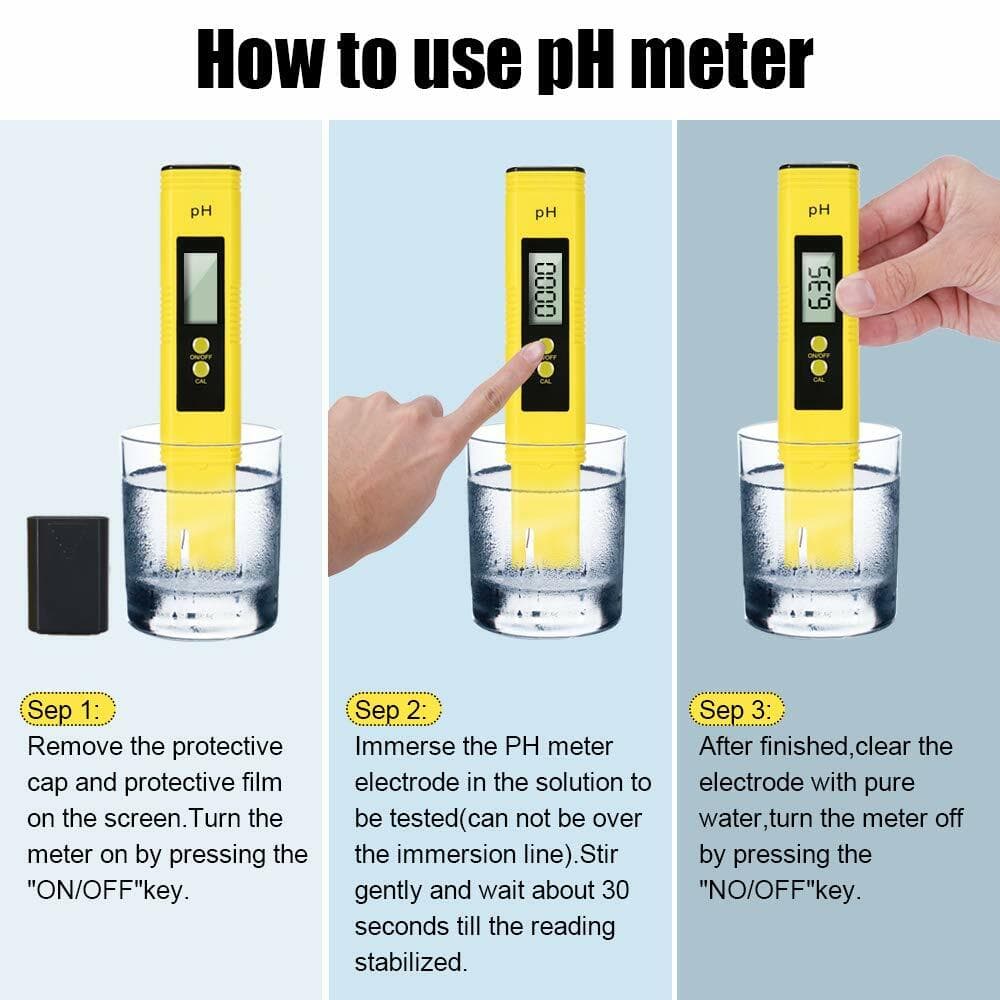 How to use pH meter

pH

ON/OFF

CAL

Sep 1:

Remove the protective cap and protective film on the screen.Turn the meter on by pressing the "ON/OFF"key.

pH

0.00

ON/OFF

CAL

Sep 2:

Immerse the PH meter electrode in the solution to be tested(can not be over the immersion line).Stir gently and wait about 30 seconds till the reading stabilized.

pH

6.35

ON/OFF

CAL

Sep 3:

After finished,clear the electrode with pure water,turn the meter off by pressing the "NO/OFF"key.