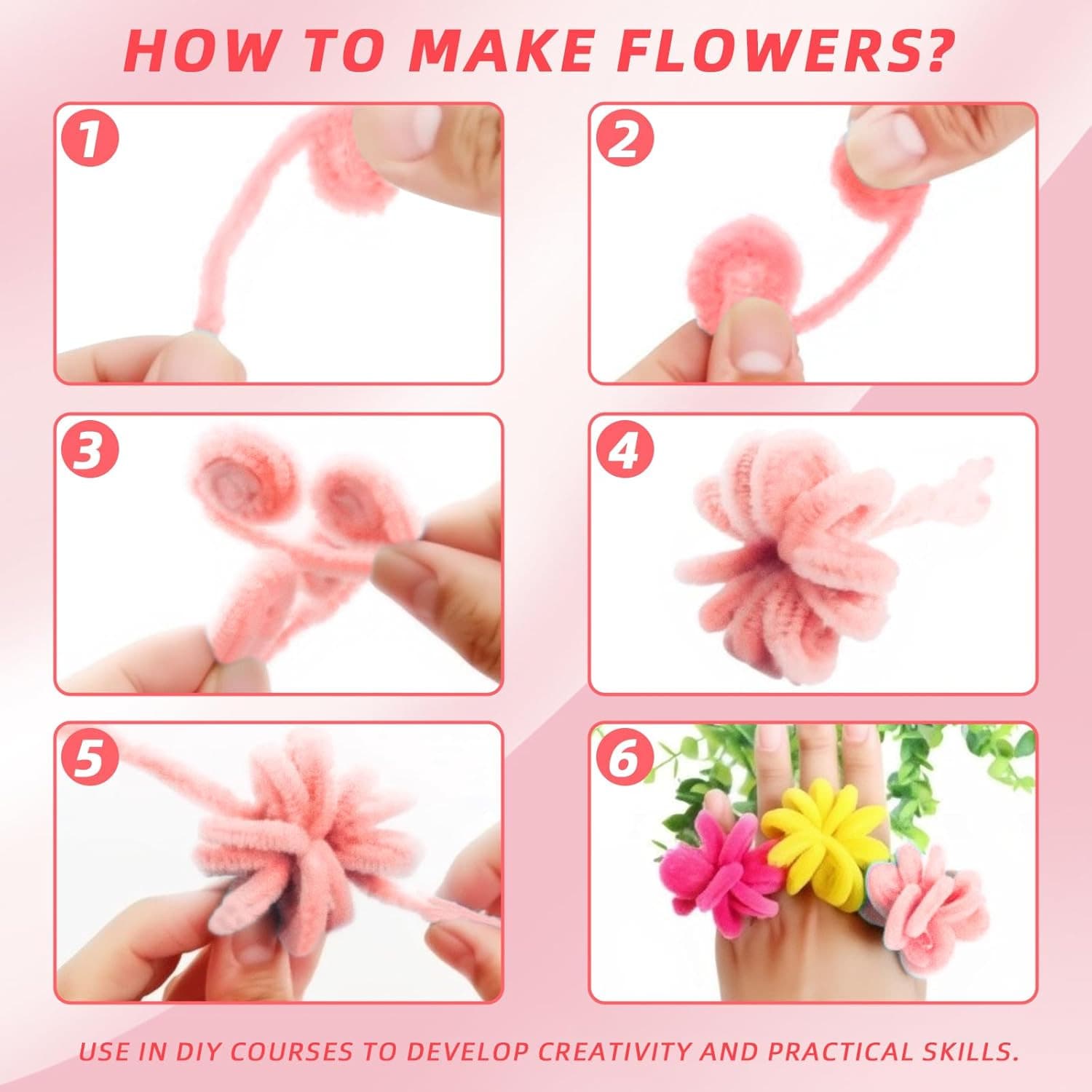 HOW TO MAKE FLOWERS?

1

2

3

4

5

6

USE IN DIY COURSES TO DEVELOP CREATIVITY AND PRACTICAL SKILLS.