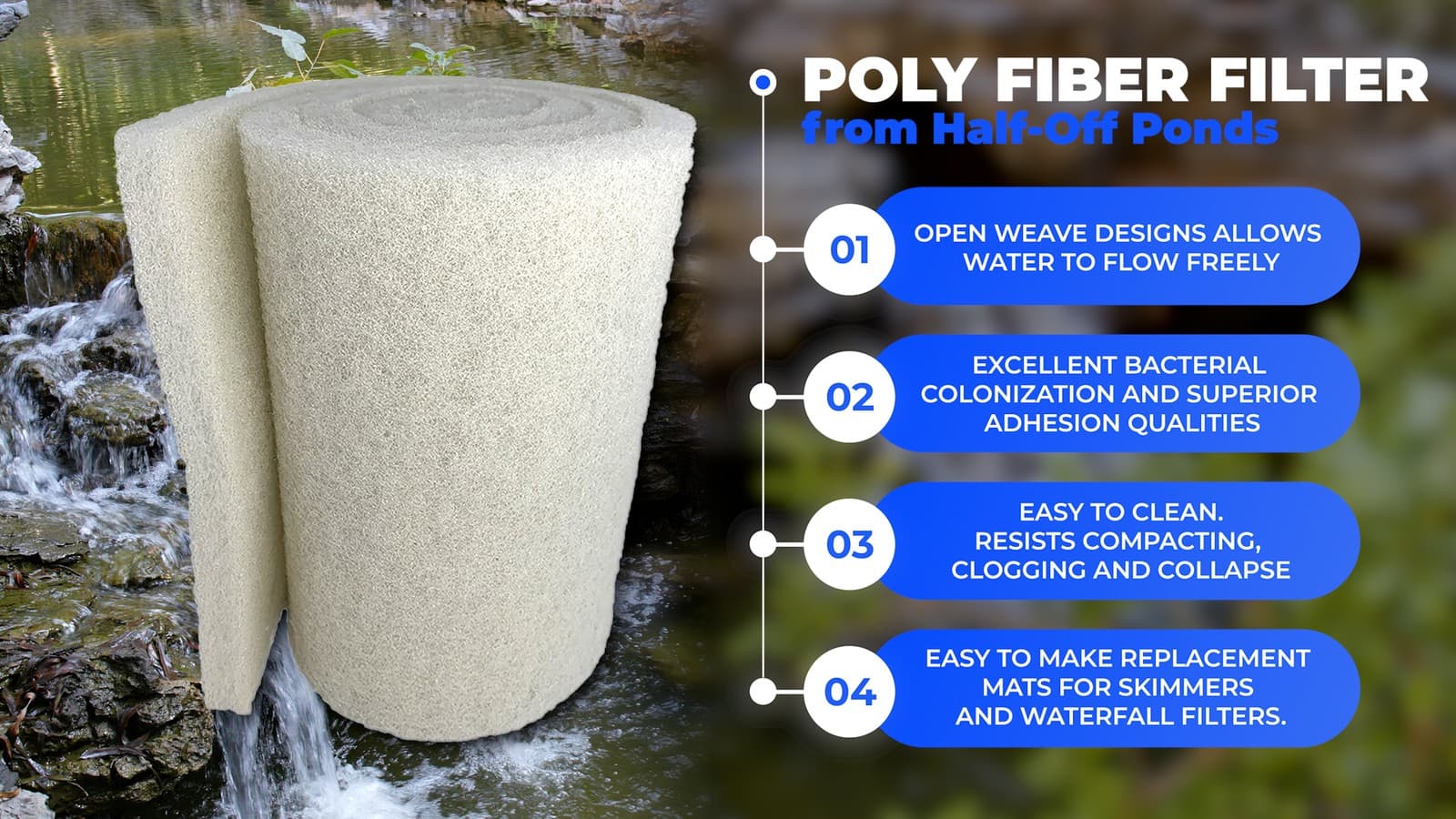 POLY FIBER FILTER
from Half-Off Ponds

01
OPEN WEAVE DESIGNS ALLOWS WATER TO FLOW FREELY

02
EXCELLENT BACTERIAL COLONIZATION AND SUPERIOR ADHESION QUALITIES

03
EASY TO CLEAN. RESISTS COMPACTING, CLOGGING AND COLLAPSE

04
EASY TO MAKE REPLACEMENT MATS FOR SKIMMERS AND WATERFALL FILTERS.