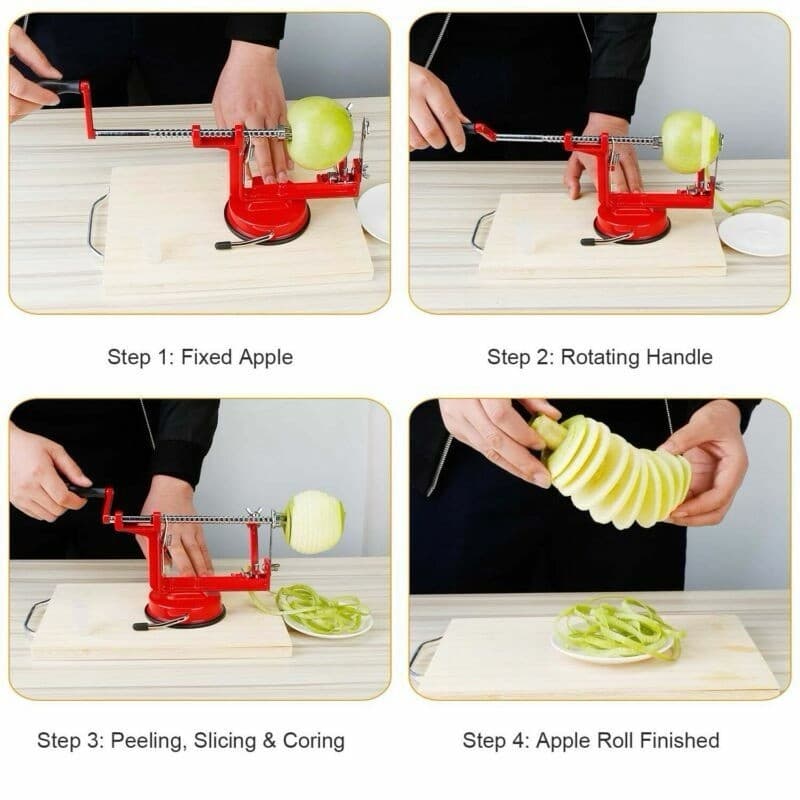 Step 1: Fixed Apple

Step 2: Rotating Handle

Step 3: Peeling, Slicing & Coring

Step 4: Apple Roll Finished